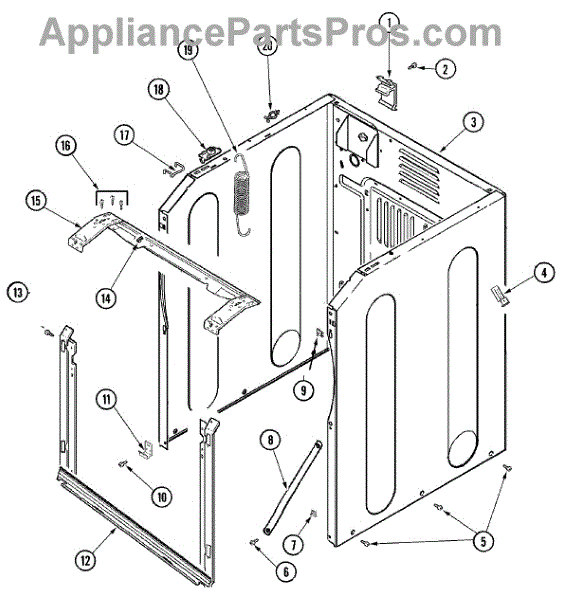 AppliancePartsPros.com

1
2
3
4
5
6
7
8
9
10
11
12
13
14
15
16
17
18
19
20