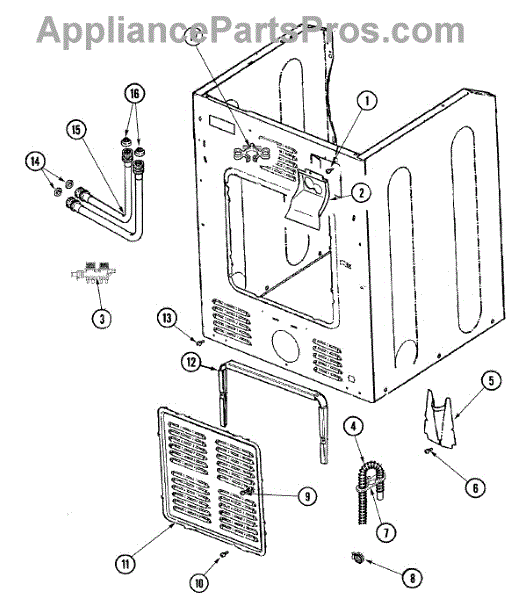 AppliancePartsPros.com

16
15
14
1
2
3
13
12
5
4
6
9
7
11
10
8