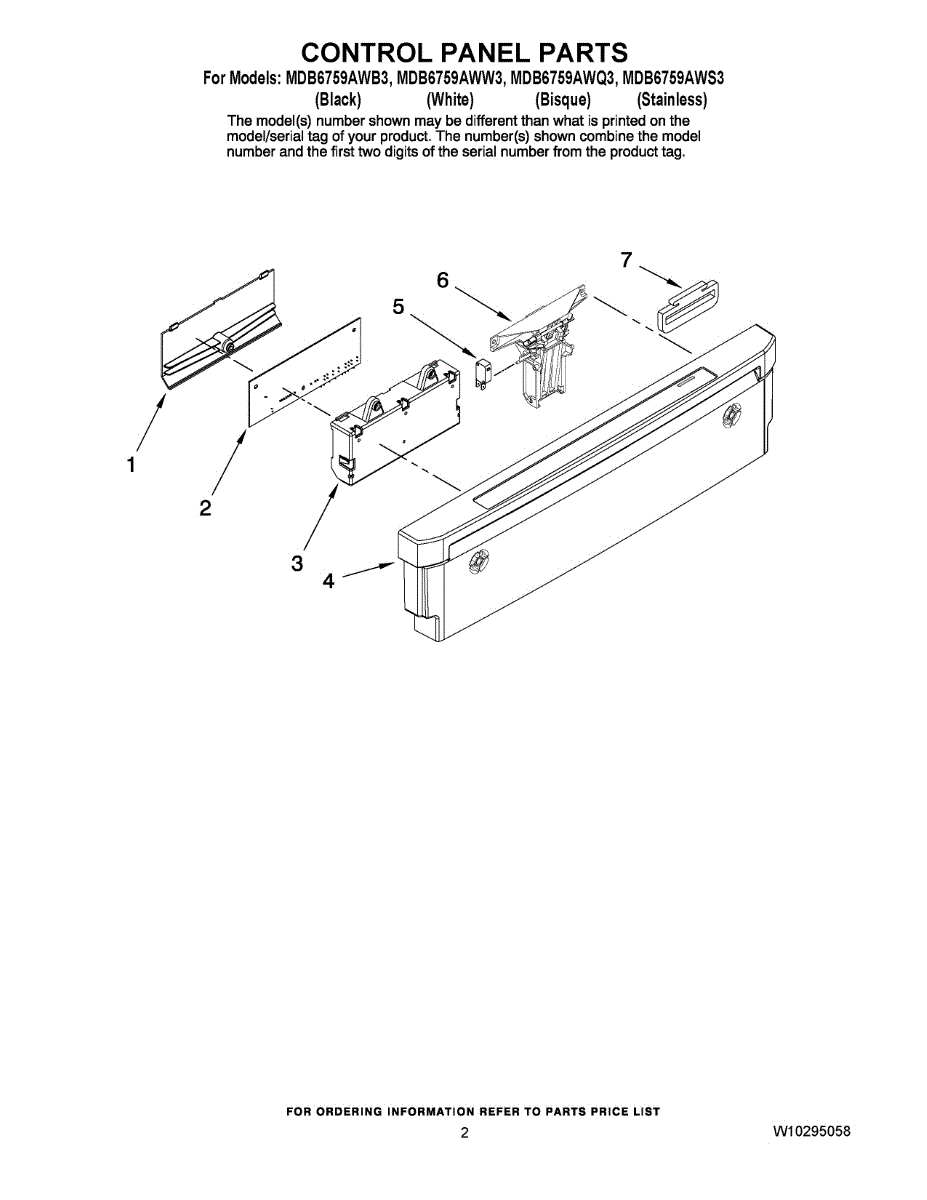 CONTROL PANEL PARTS

For Models: MDB6759AWB3, MDB6759AWW3, MDB6759AWQ3, MDB6759AWS3
(Black) (White) (Bisque) (Stainless)

The model(s) number shown may be different than what is printed on the model/serial tag of your product. The number(s) shown combine the model number and the first two digits of the serial number from the product tag.

7
6
5
1
2
3
4

FOR ORDERING INFORMATION REFER TO PARTS PRICE LIST

2

W10295058