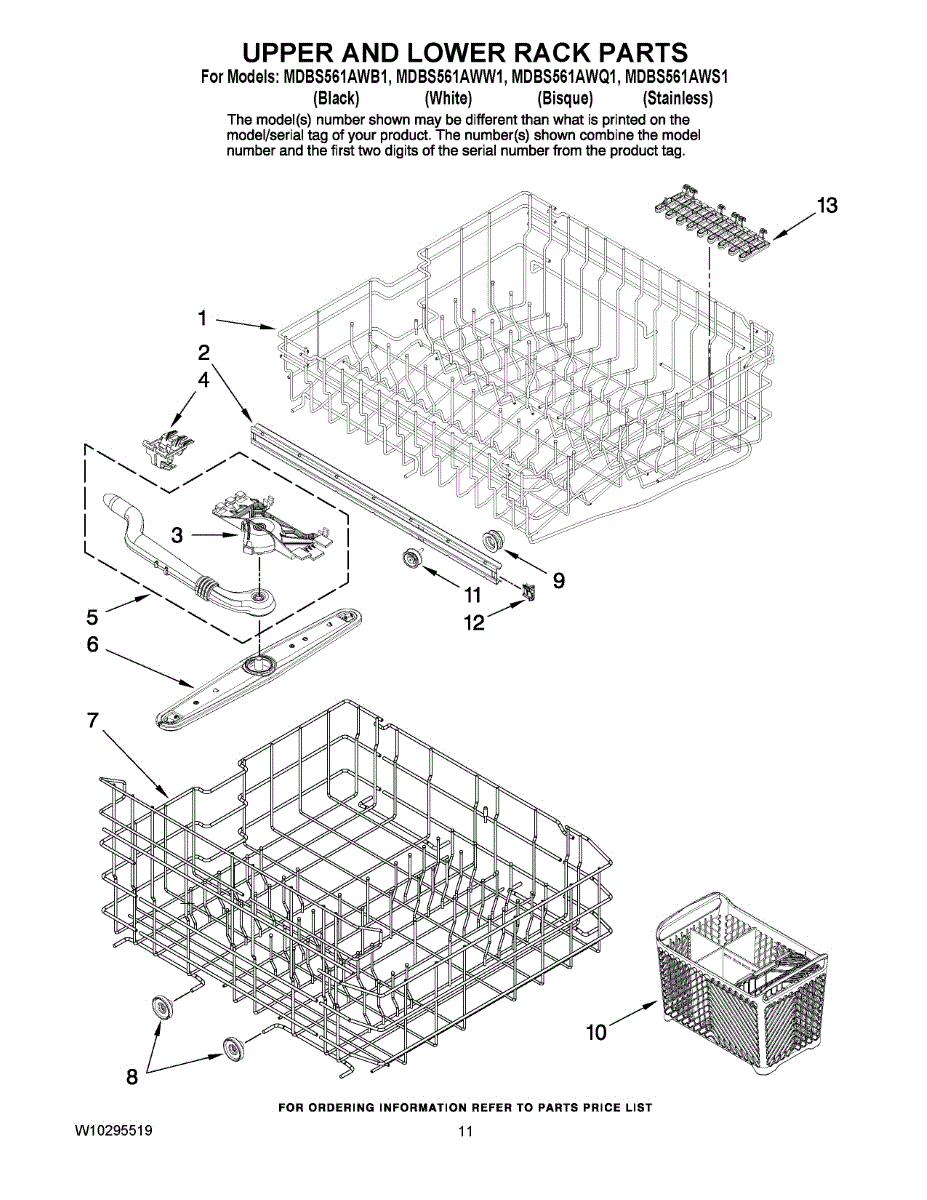 UPPER AND LOWER RACK PARTS
For Models: MDBS561AWB1, MDBS561AWW1, MDBS561AWQ1, MDBS561AWS1
(Black) (White) (Bisque) (Stainless)
The model(s) number shown may be different than what is printed on the model/serial tag of your product. The number(s) shown combine the model number and the first two digits of the serial number from the product tag.

13
1
2
4
3
9
11
12
5
6
7
10
8

FOR ORDERING INFORMATION REFER TO PARTS PRICE LIST
W10295519
11