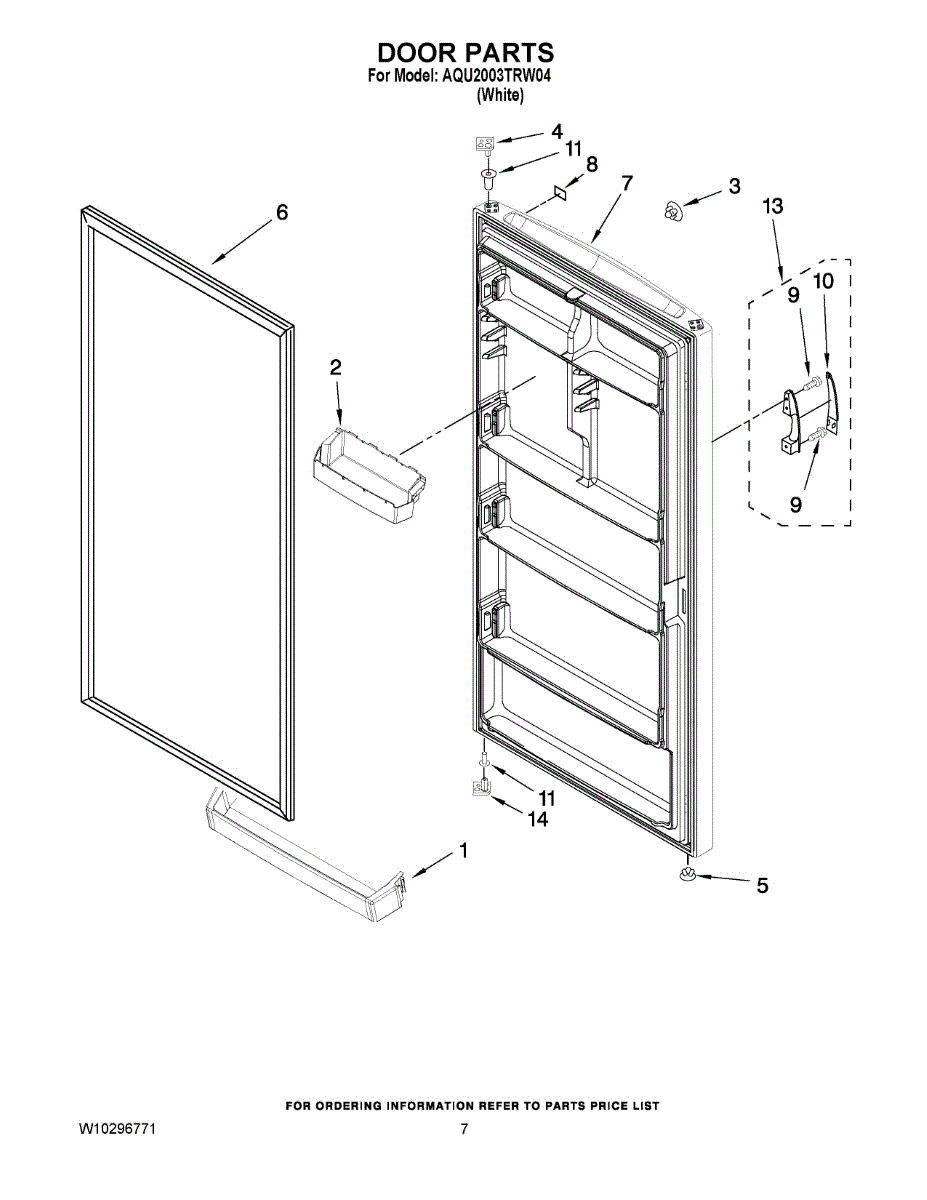 DOOR PARTS
For Model: AQU2003TRW04
(White)

4
11
8
7
3
13
6
9
10
2
9
11
14
1
5

FOR ORDERING INFORMATION REFER TO PARTS PRICE LIST

W10296771

7