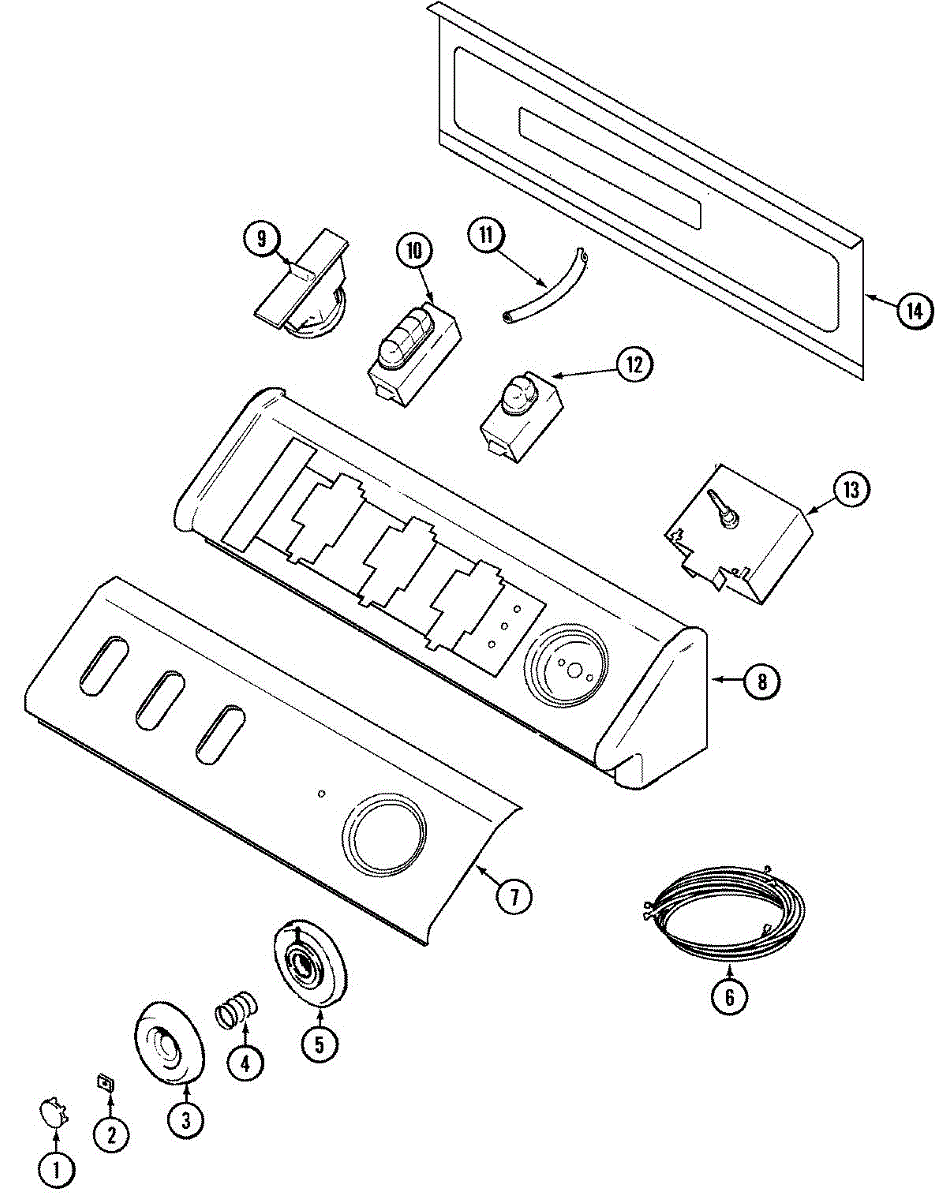 9
10
11
14
12
13
8
7
6
5
4
3
2
1