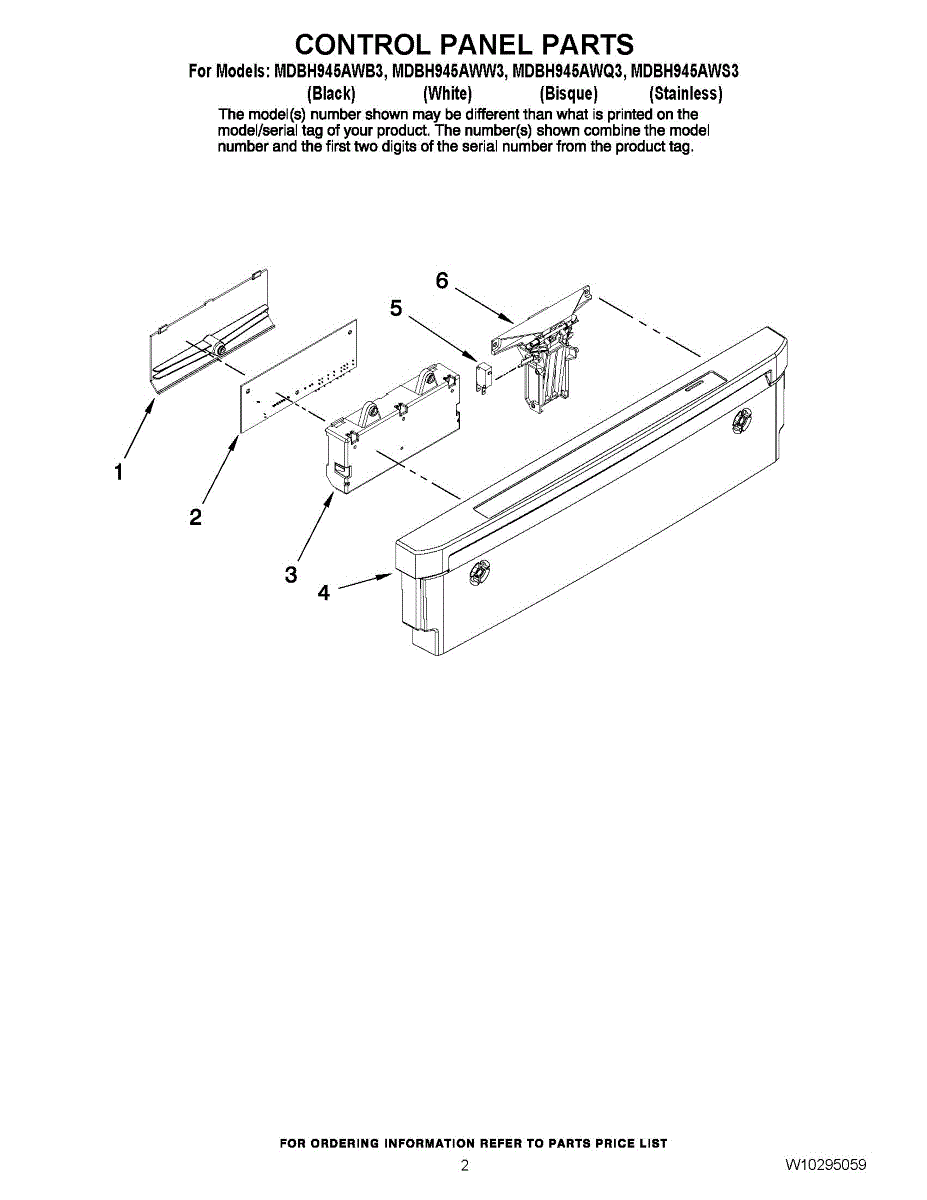 CONTROL PANEL PARTS

For Models: MDBH945AWB3, MDBH945AWW3, MDBH945AWQ3, MDBH945AWS3
(Black) (White) (Bisque) (Stainless)

The model(s) number shown may be different than what is printed on the model/serial tag of your product. The number(s) shown combine the model number and the first two digits of the serial number from the product tag.

6

5

1

2

3

4

FOR ORDERING INFORMATION REFER TO PARTS PRICE LIST

2

W10295059