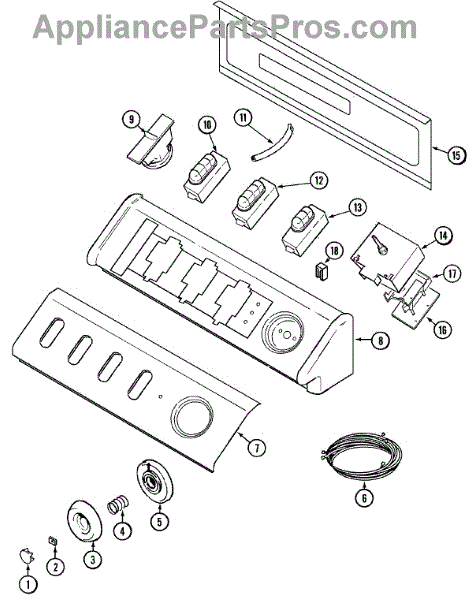 AppliancePartsPros.com

9
10
11
15
12
13
14
18
17
16
8
7
6
5
4
3
2
1