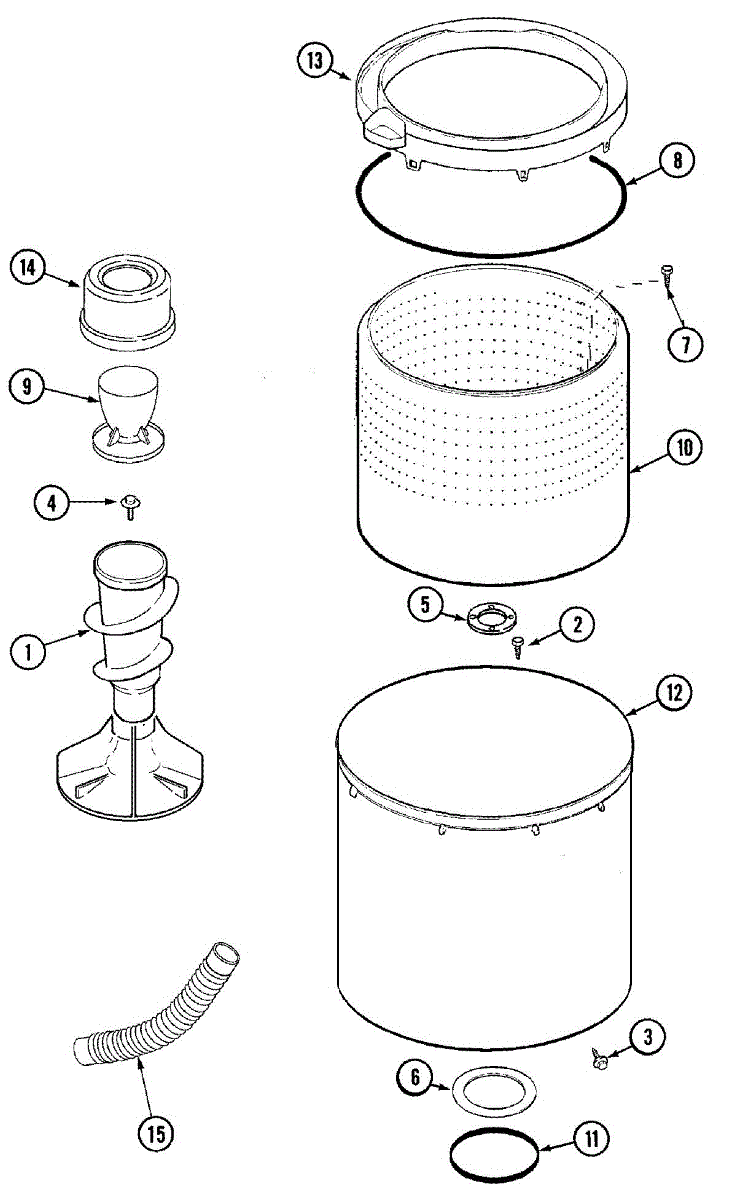 13
8
14
7
9
10
4
5
2
1
12
3
6
15
11