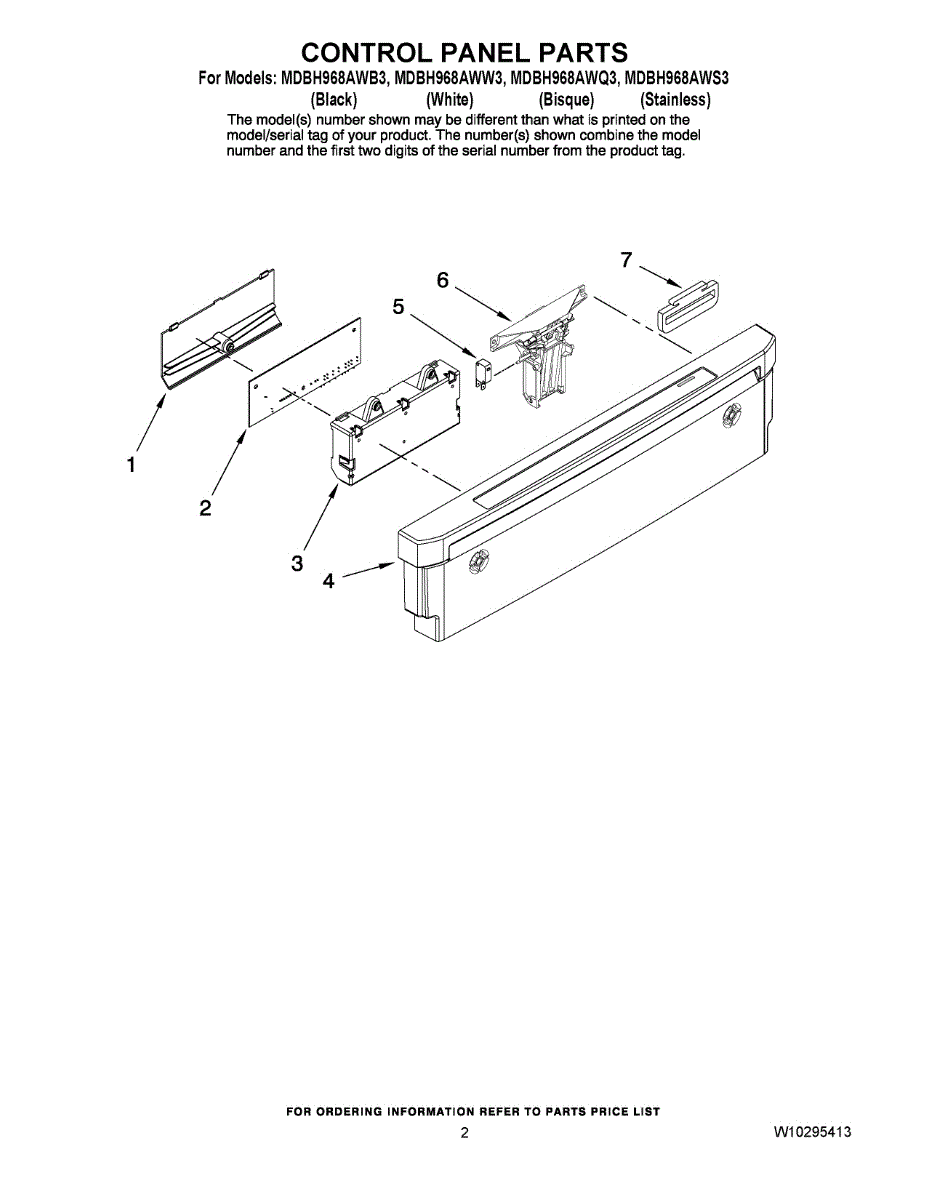 CONTROL PANEL PARTS
For Models: MDBH968AWB3, MDBH968AWW3, MDBH968AWQ3, MDBH968AWS3
(Black) (White) (Bisque) (Stainless)
The model(s) number shown may be different than what is printed on the model/serial tag of your product. The number(s) shown combine the model number and the first two digits of the serial number from the product tag.

7
6
5
1
2
3
4

FOR ORDERING INFORMATION REFER TO PARTS PRICE LIST
2
W10295413