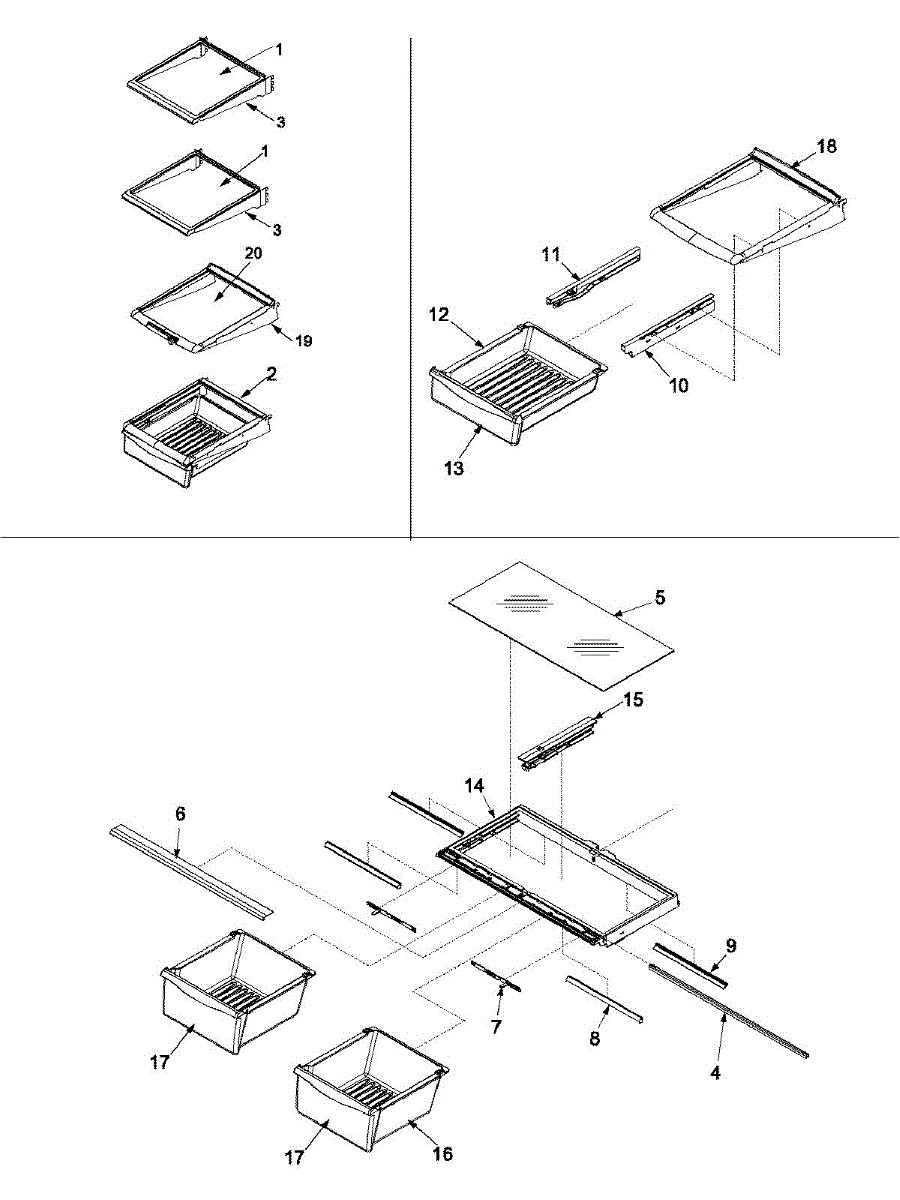 1
3
1
3
20
19
2
18
11
12
10
13
5
15
14
6
9
7
8
4
17
17
16