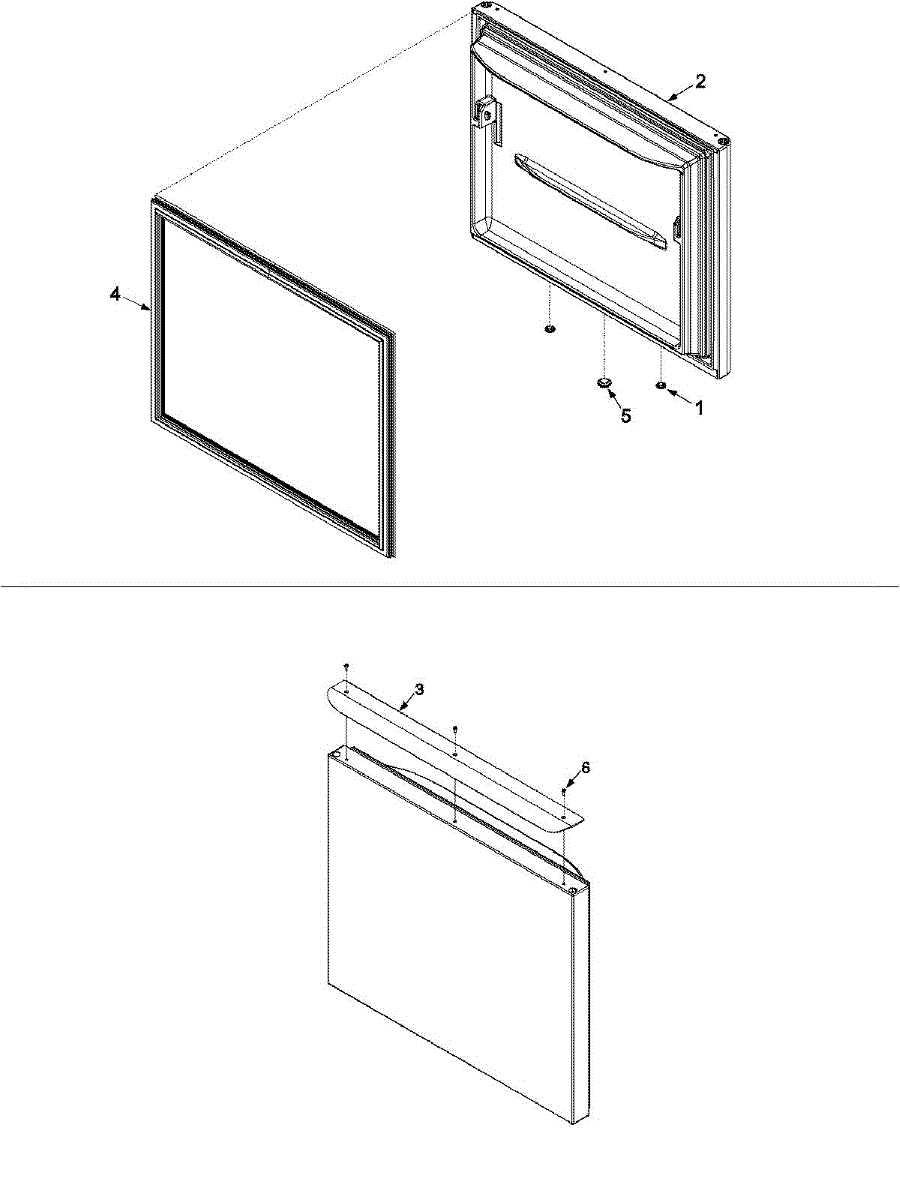 2
4
5
1
3
6