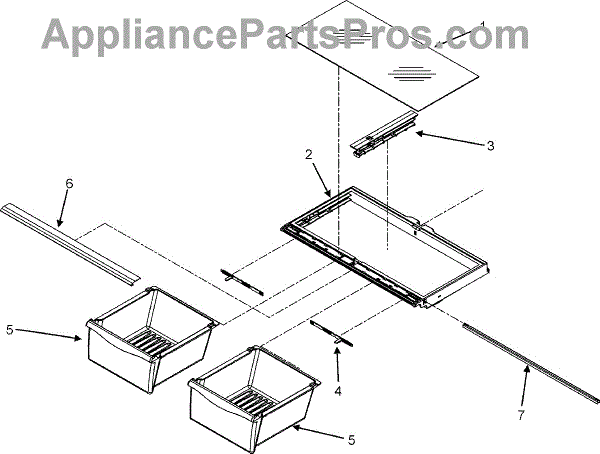 AppliancePartsPros.com

1
3
2
6
5
4
7
5