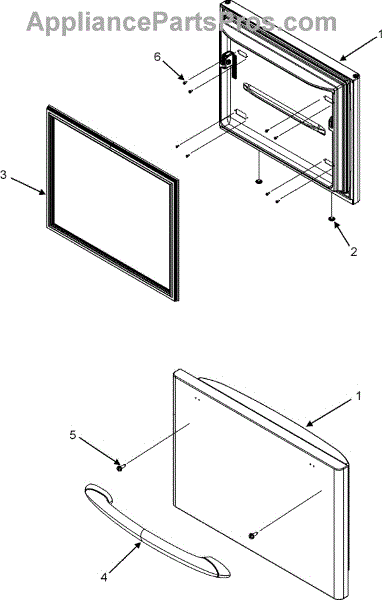 AppliancePartsPros.com

1

6

3

2

1

5

4