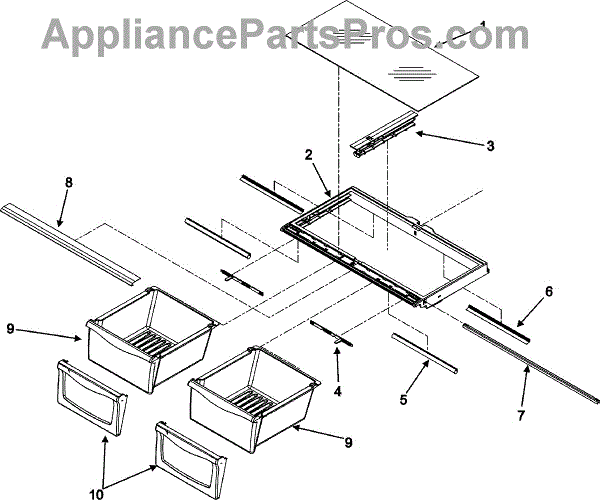 AppliancePartsPros.com

1
3
2
8
6
9
4
5
7
9
10