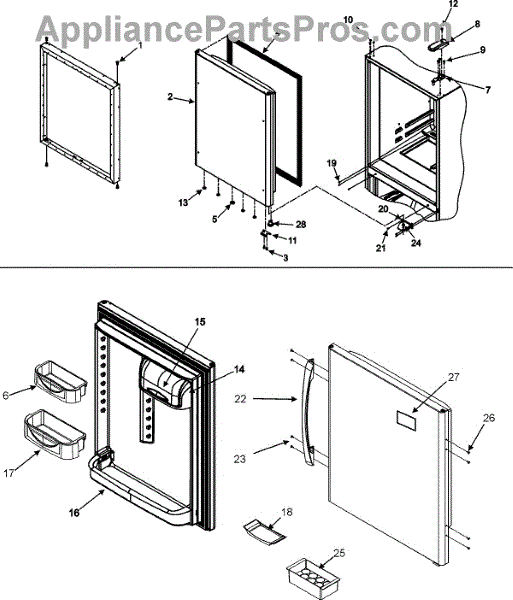 AppliancePartsPros.com

1
2
10
12
8
9
7
19
13
5
28
11
3
20
21
24
15
14
6
17
16
22
23
27
26
18
25