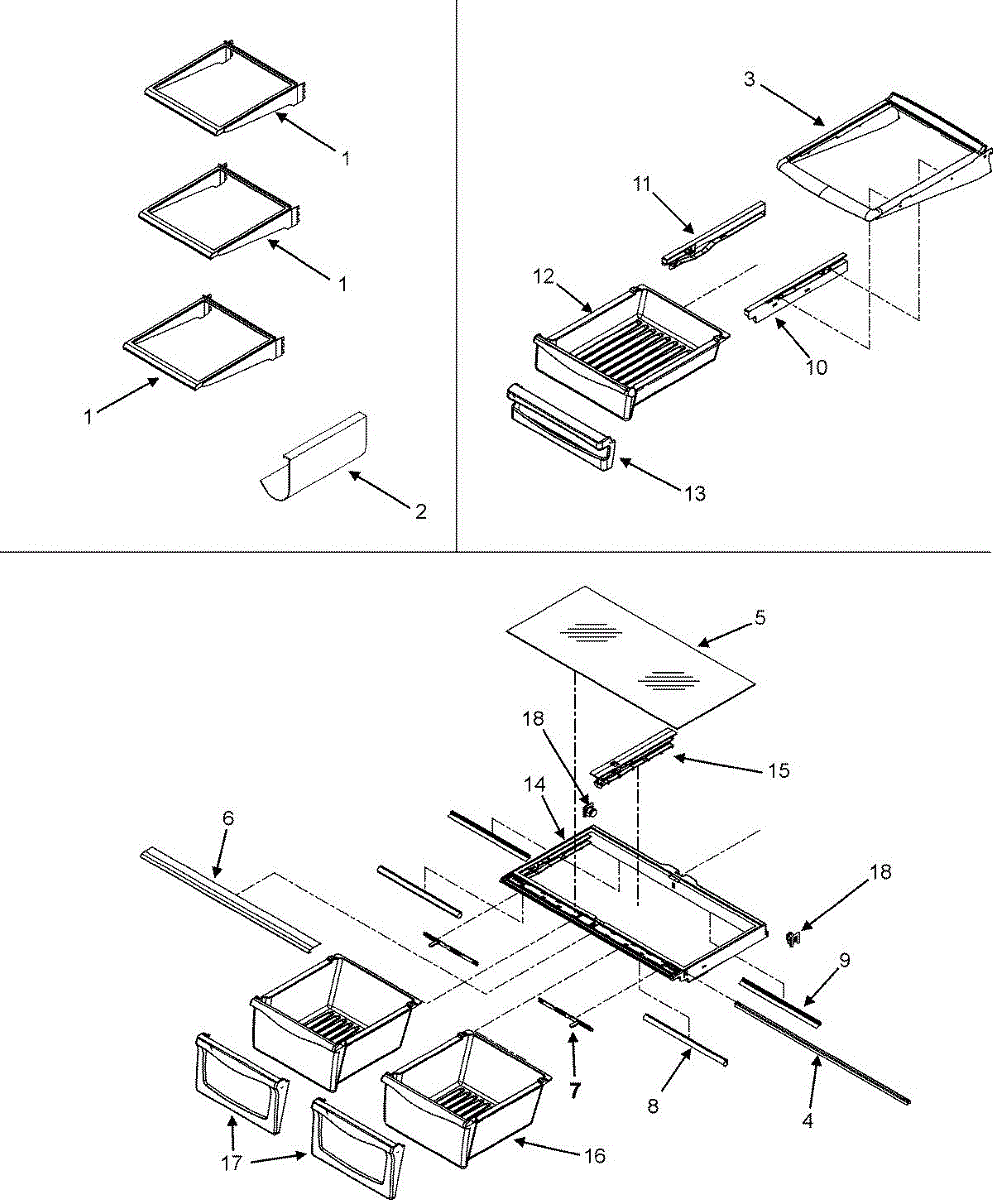 1
1
1
2
3
11
12
10
13
5
18
15
14
6
18
9
7
8
4
17
16