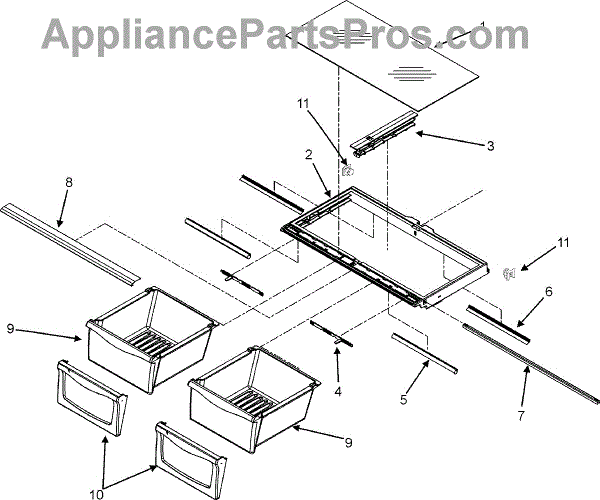 AppliancePartsPros.com

1
11
3
2
8
11
6
9
4
5
7
9
10