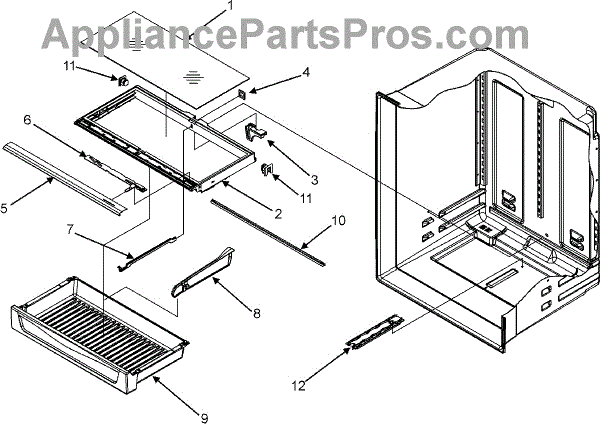 AppliancePartsPros.com

1
11
4
6
3
11
5
2
10
7
8
9
12