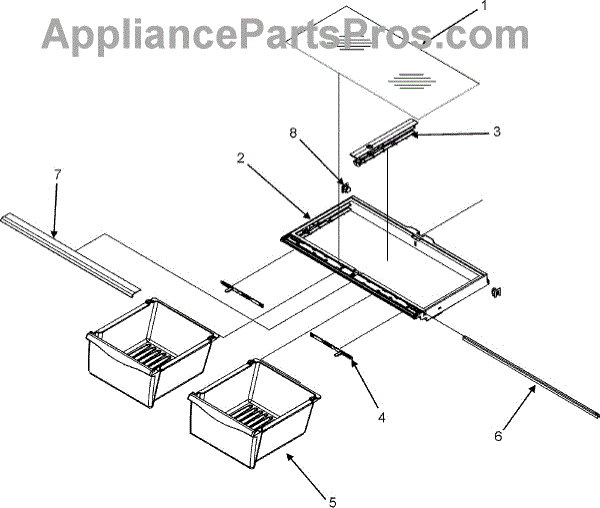 AppliancePartsPros.com
1
3
8
2
7
4
6
5