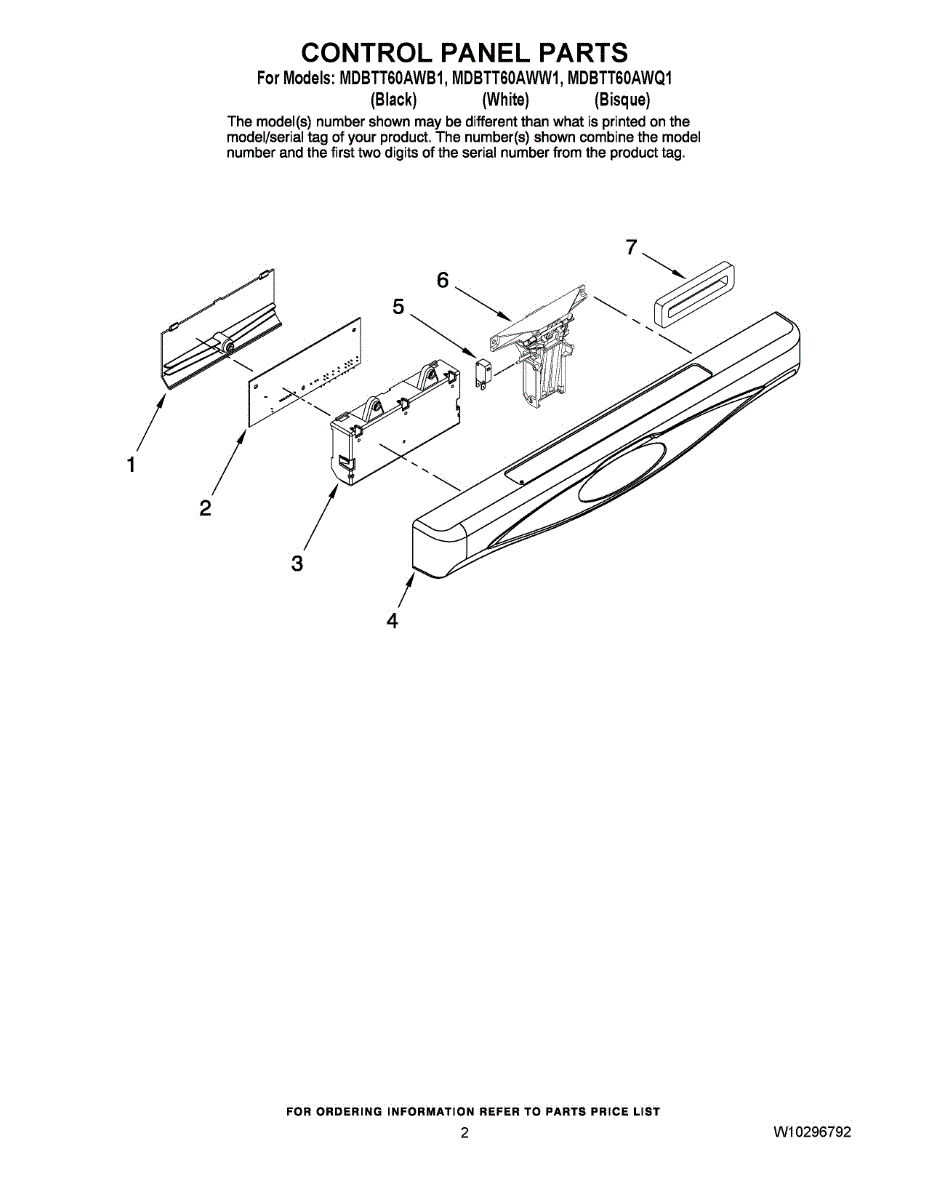 CONTROL PANEL PARTS

For Models: MDBTT60AWB1, MDBTT60AWW1, MDBTT60AWQ1
(Black) (White) (Bisque)

The model(s) number shown may be different than what is printed on the model/serial tag of your product. The number(s) shown combine the model number and the first two digits of the serial number from the product tag.

7
6
5
1
2
3
4

FOR ORDERING INFORMATION REFER TO PARTS PRICE LIST

2

W10296792