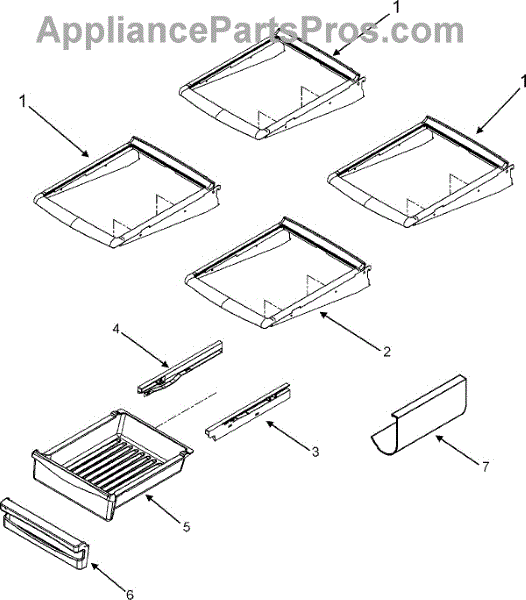 AppliancePartsPros.com

1

1

1

2

4

3

7

5

6