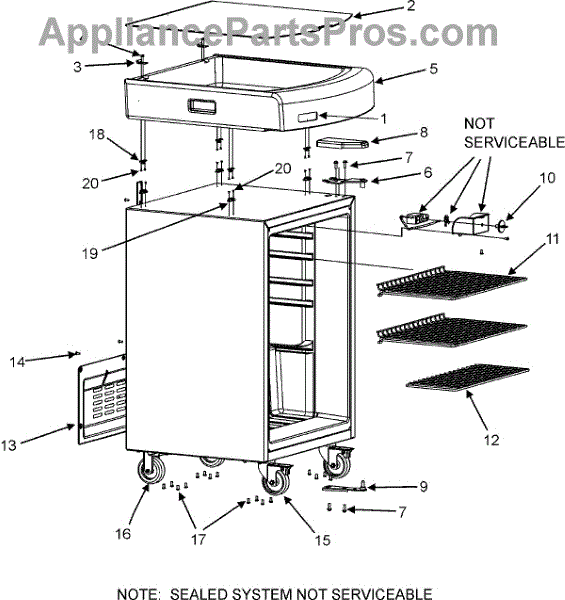 AppliancePartsPros.com

2
3
5
1
NOT SERVICEABLE
8
18
7
20
20
6
10
19
11
14
13
12
9
7
16
17
15

NOTE: SEALED SYSTEM NOT SERVICEABLE