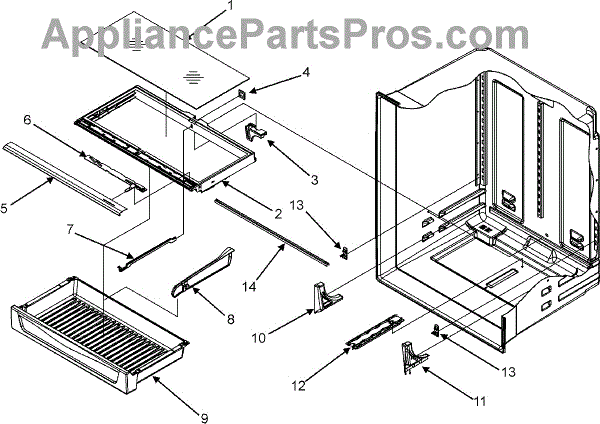 AppliancePartsPros.com

1
4
6
3
5
2
13
7
14
8
10
9
12
13
11