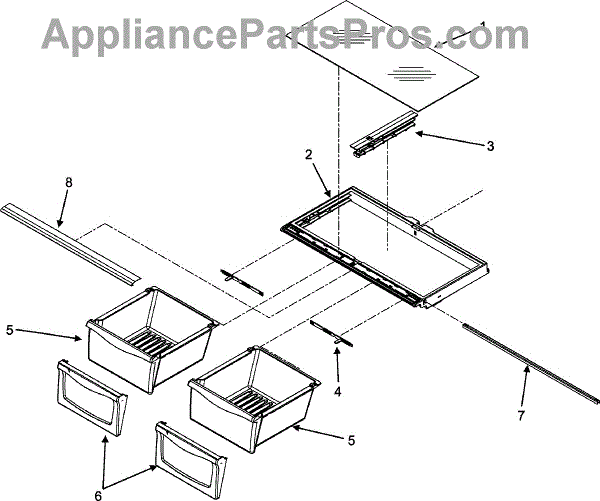 AppliancePartsPros.com

1

3

2

8

5

4

7

5

6