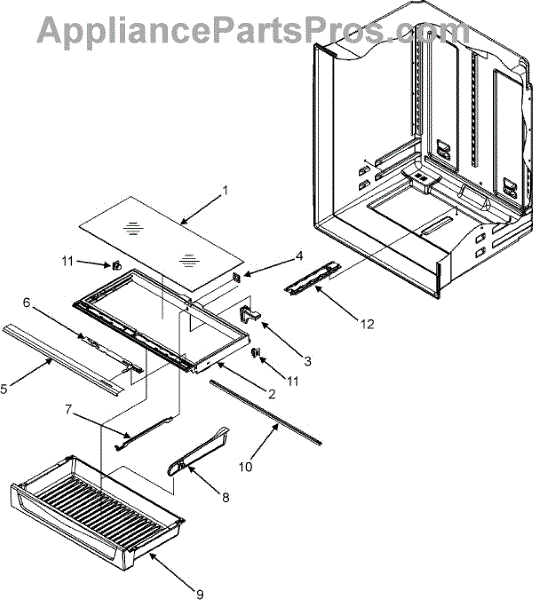 AppliancePartsPros.com

1
11
4
6
12
3
5
11
2
7
10
8
9