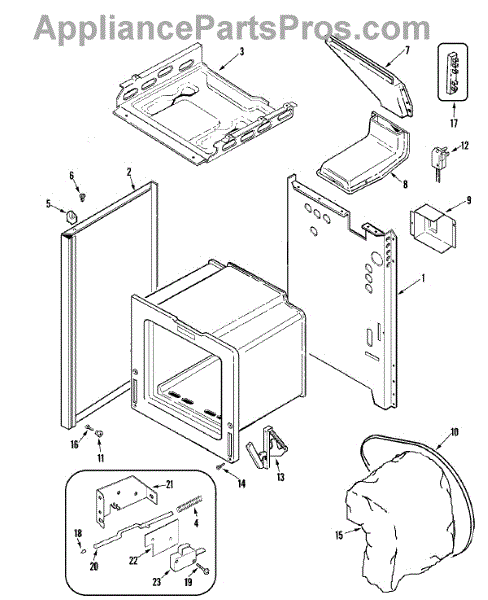 AppliancePartsPros.com

3
7
17
12
6
2
5
8
9
1
16
11
14
13
10
21
4
18
20
22
23
19
15