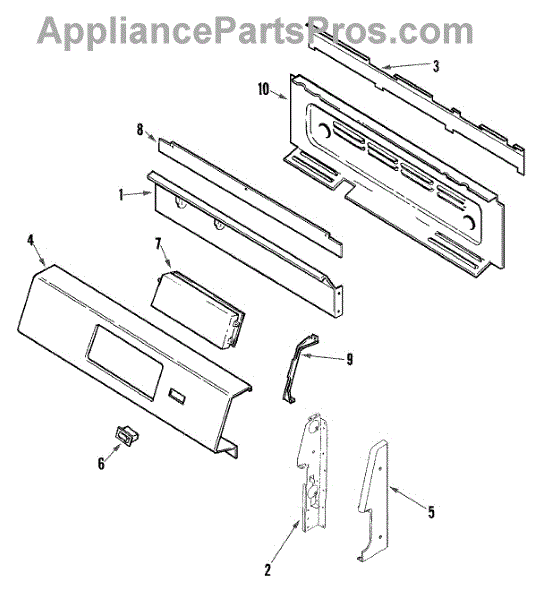 AppliancePartsPros.com

3

10

8

1

4

7

9

6

5

2