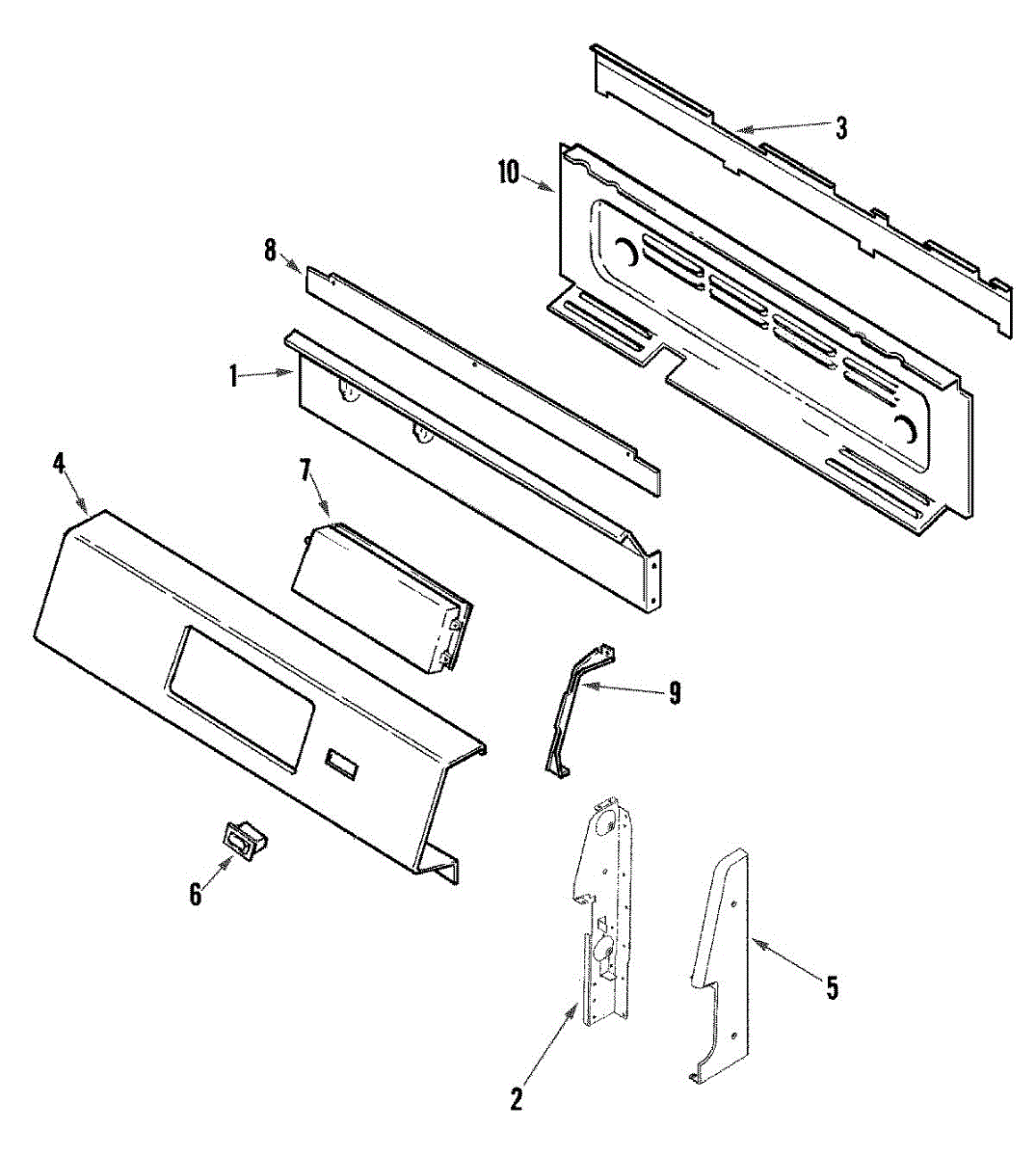 3
10
8
1
4
7
9
6
5
2