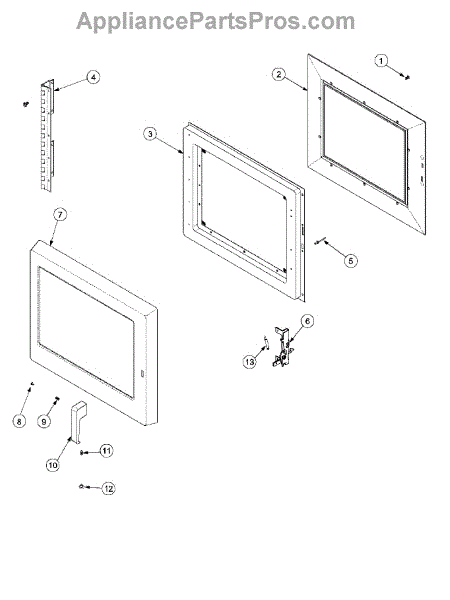 AppliancePartsPros.com

1
2
4
3
7
5
6
13
8
9
10
11
12