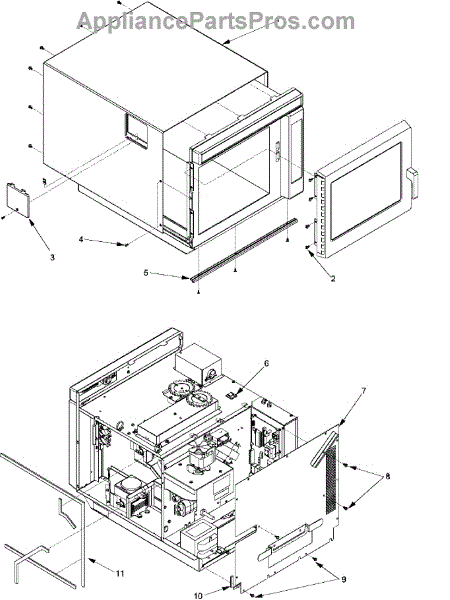 AppliancePartsPros.com

3
4
5
2
6
7
8
9
10
11