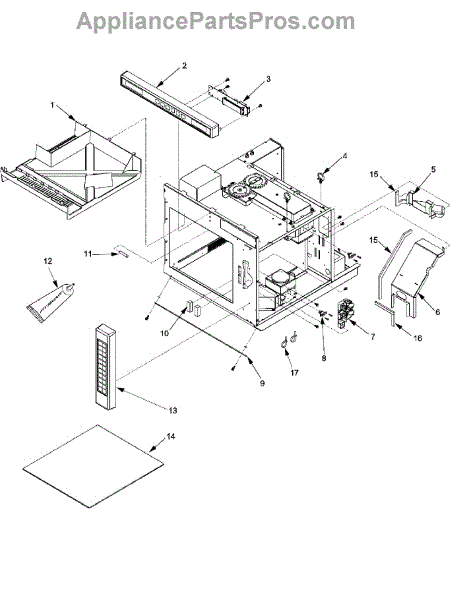 AppliancePartsPros.com

2
3
1
4
15
5
15
11
12
6
10
7
16
8
17
9
13
14