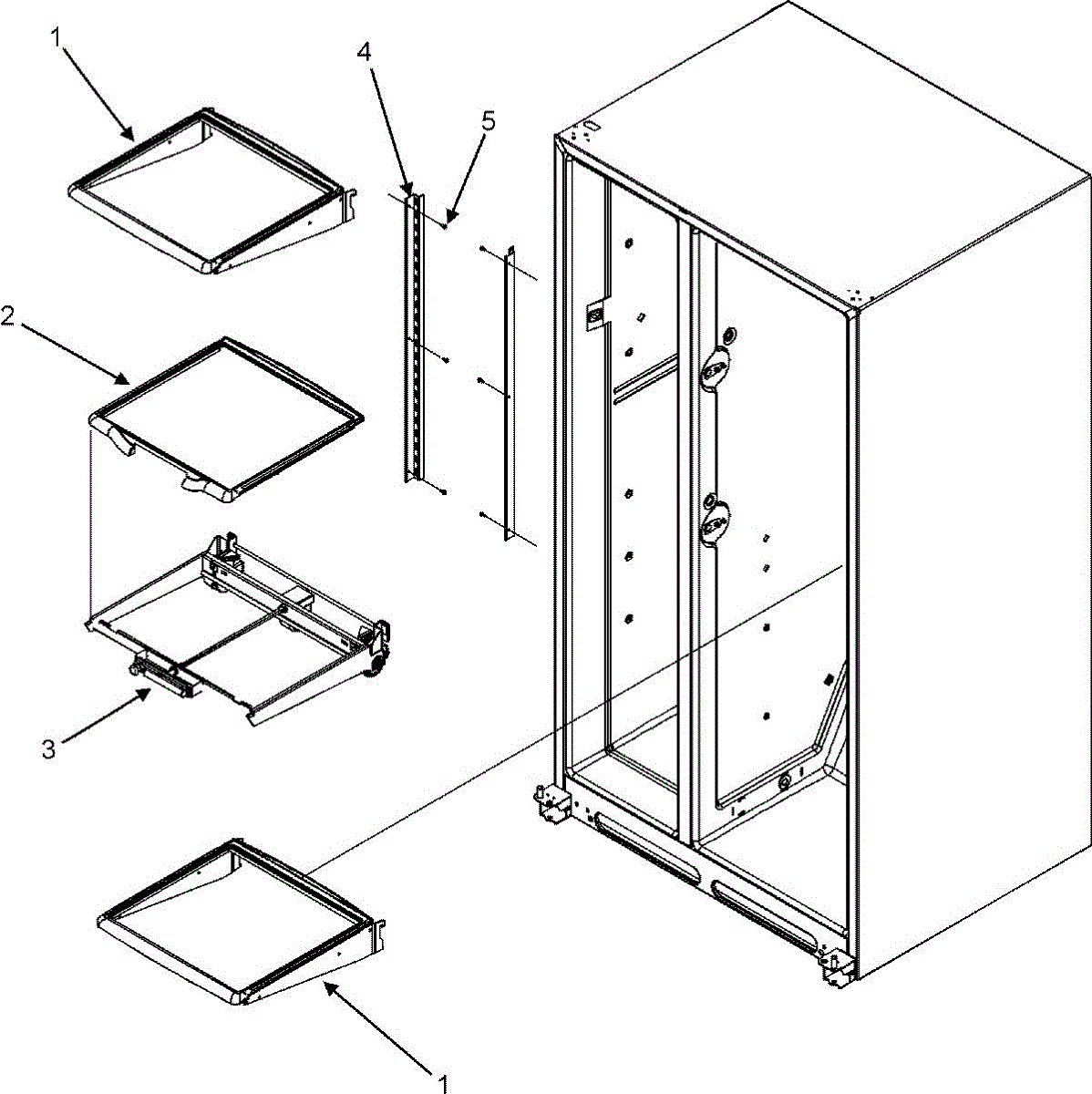 1
4
5
2
3
1