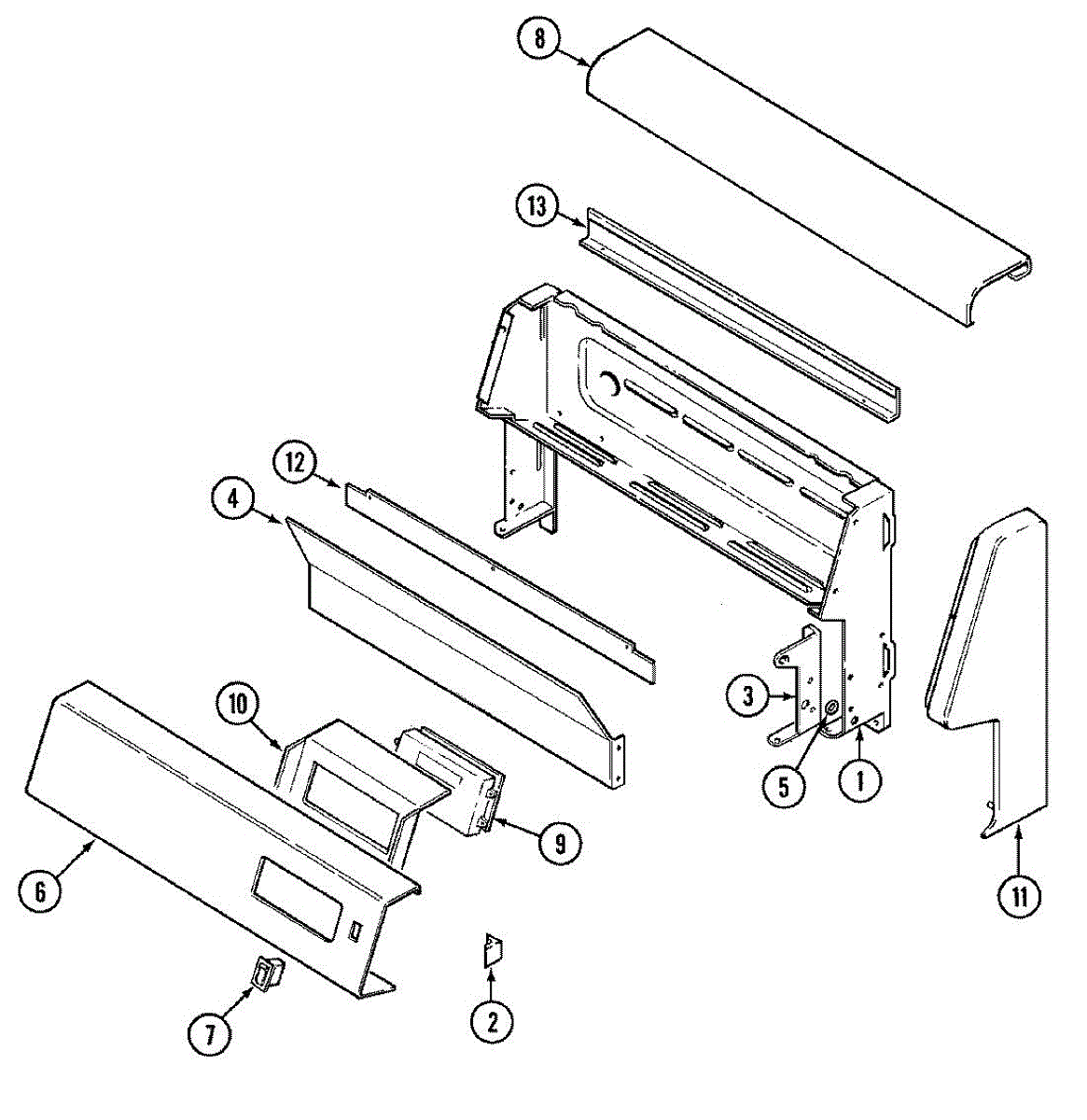 8
13
12
4
10
3
5
1
9
6
11
7
2