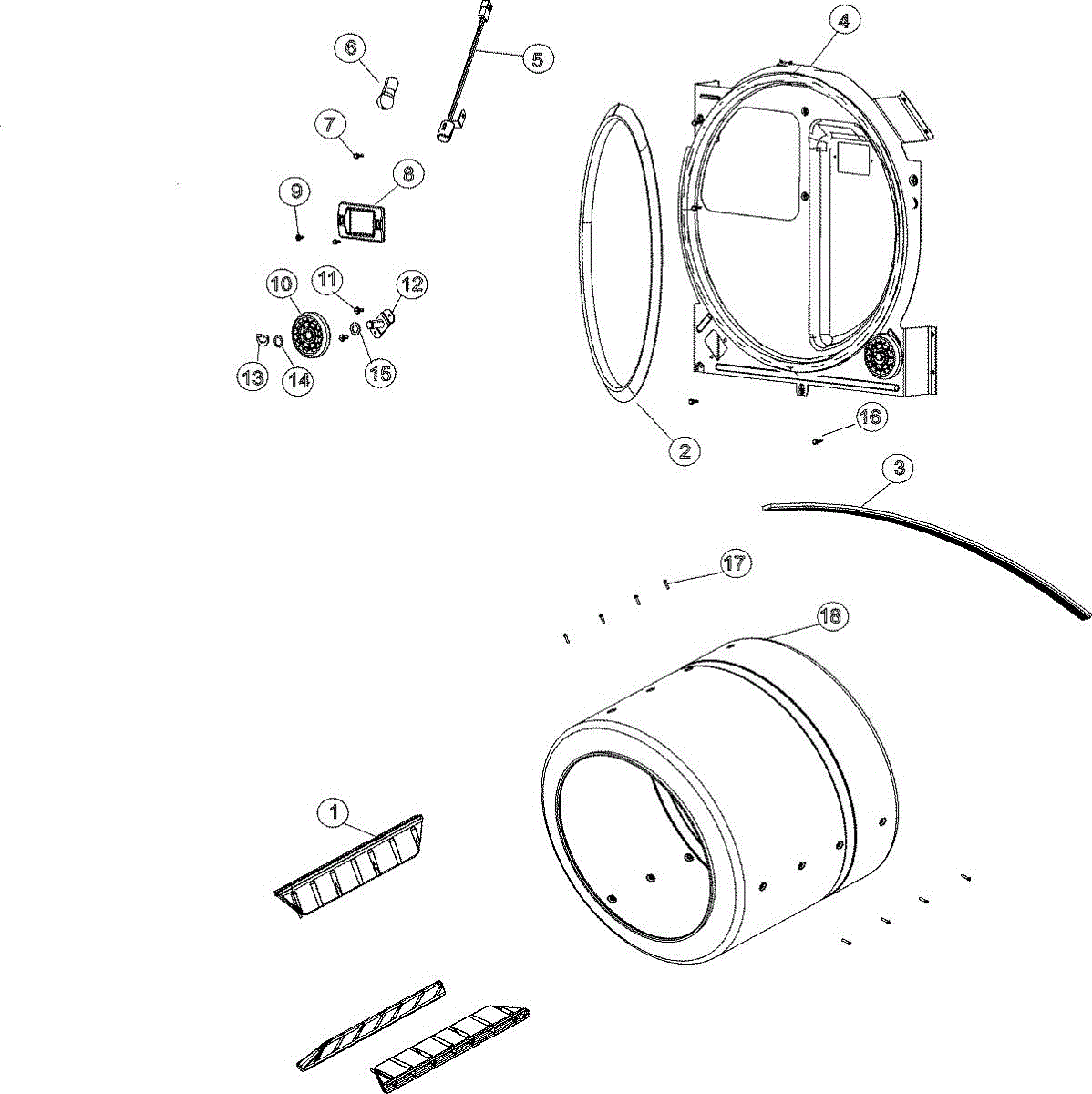 6
5
4
7
8
9
10
11
12
13
14
15
2
16
3
17
18
1