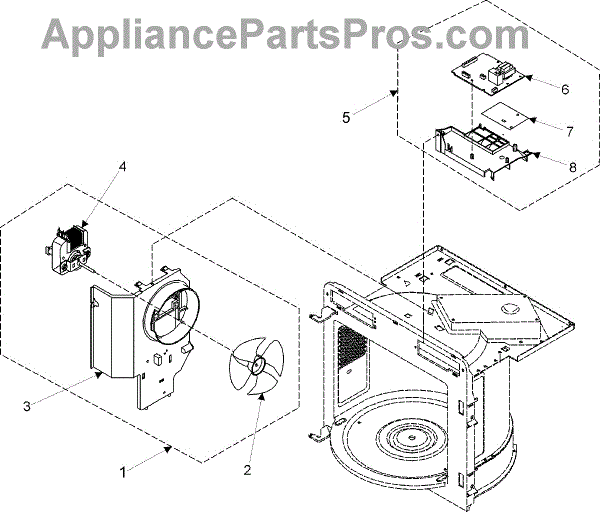 AppliancePartsPros.com

6

5

7

8

4

3

1

2