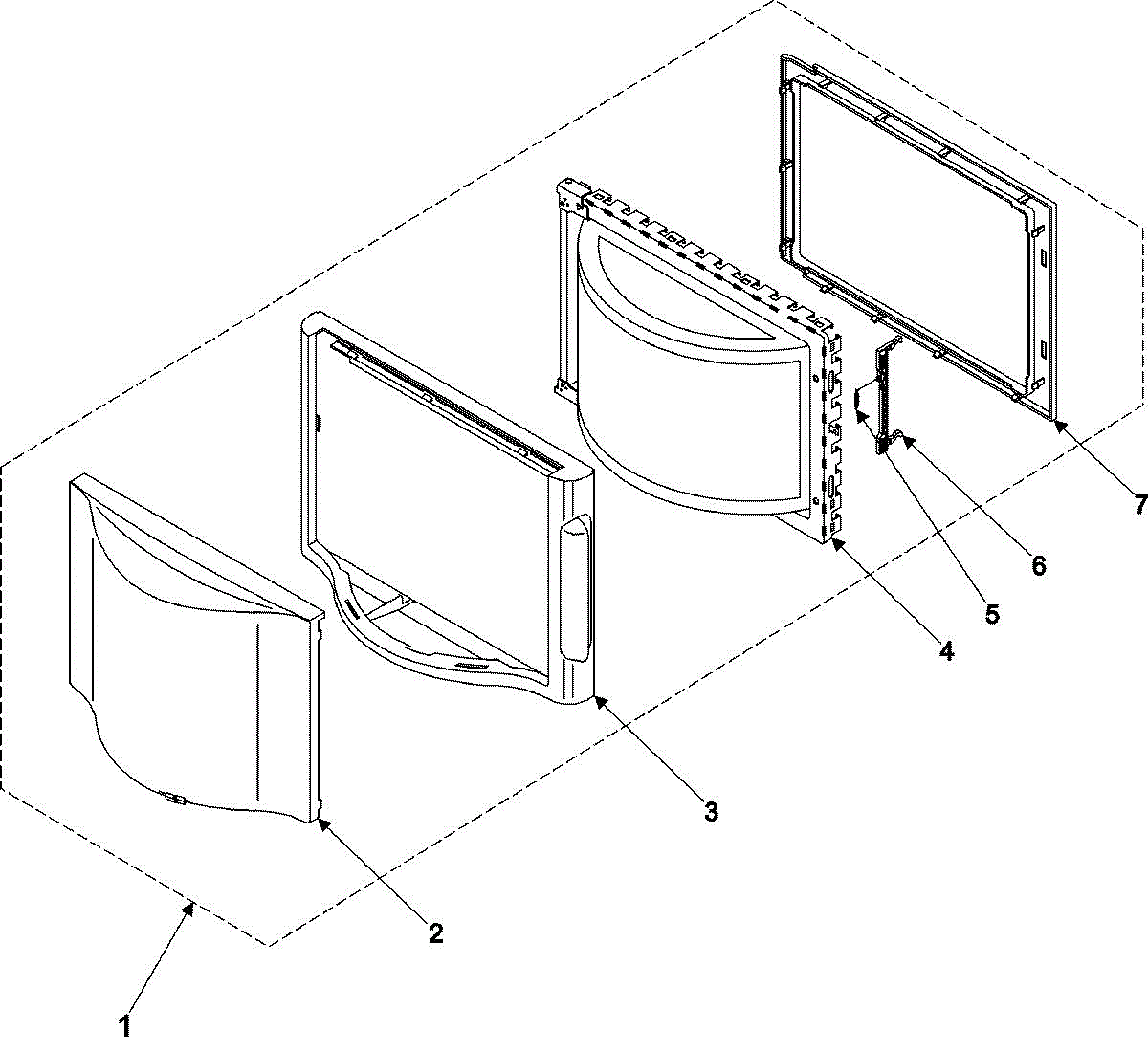 7
6
5
4
3
2
1