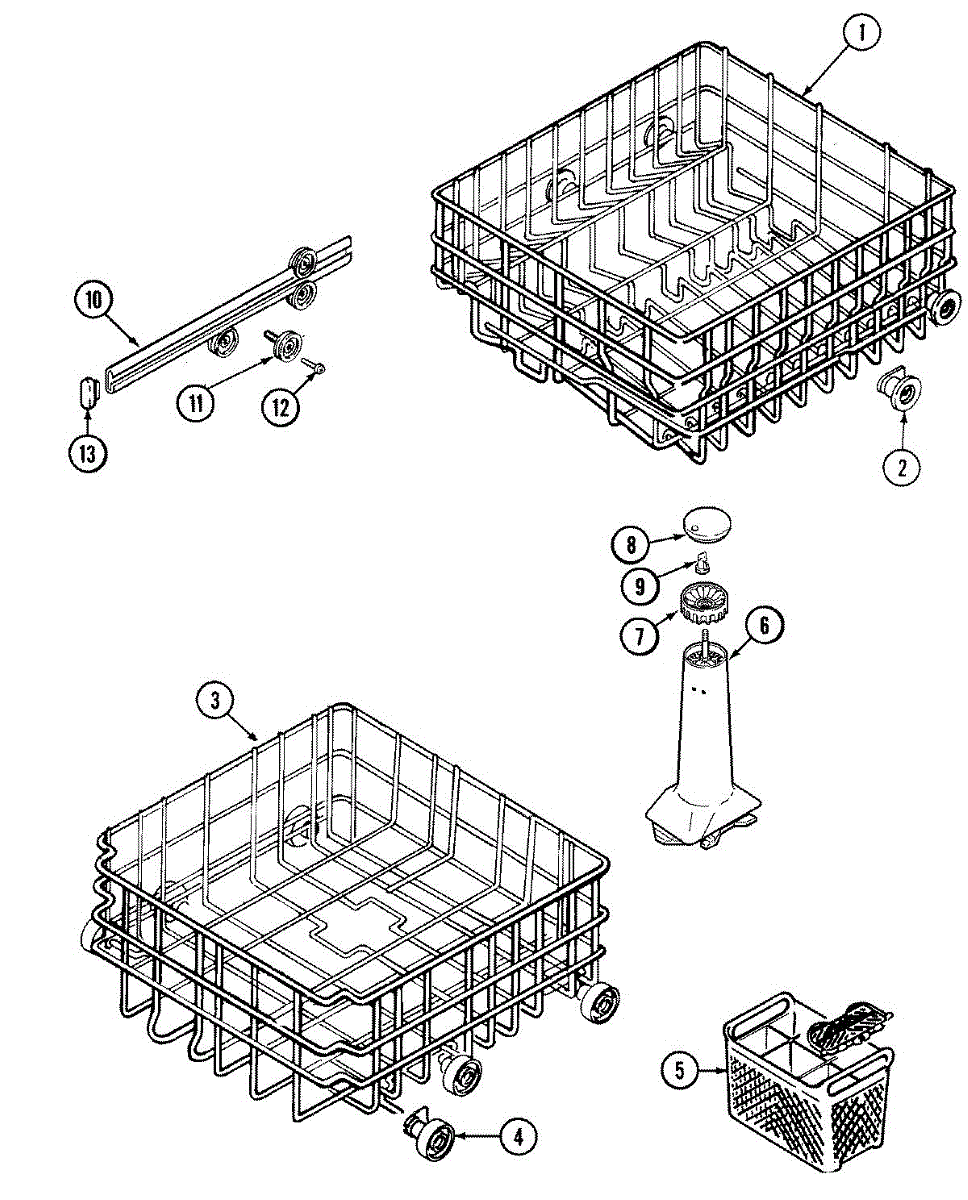 1
10
11
12
13
2
8
9
7
6
3
4
5