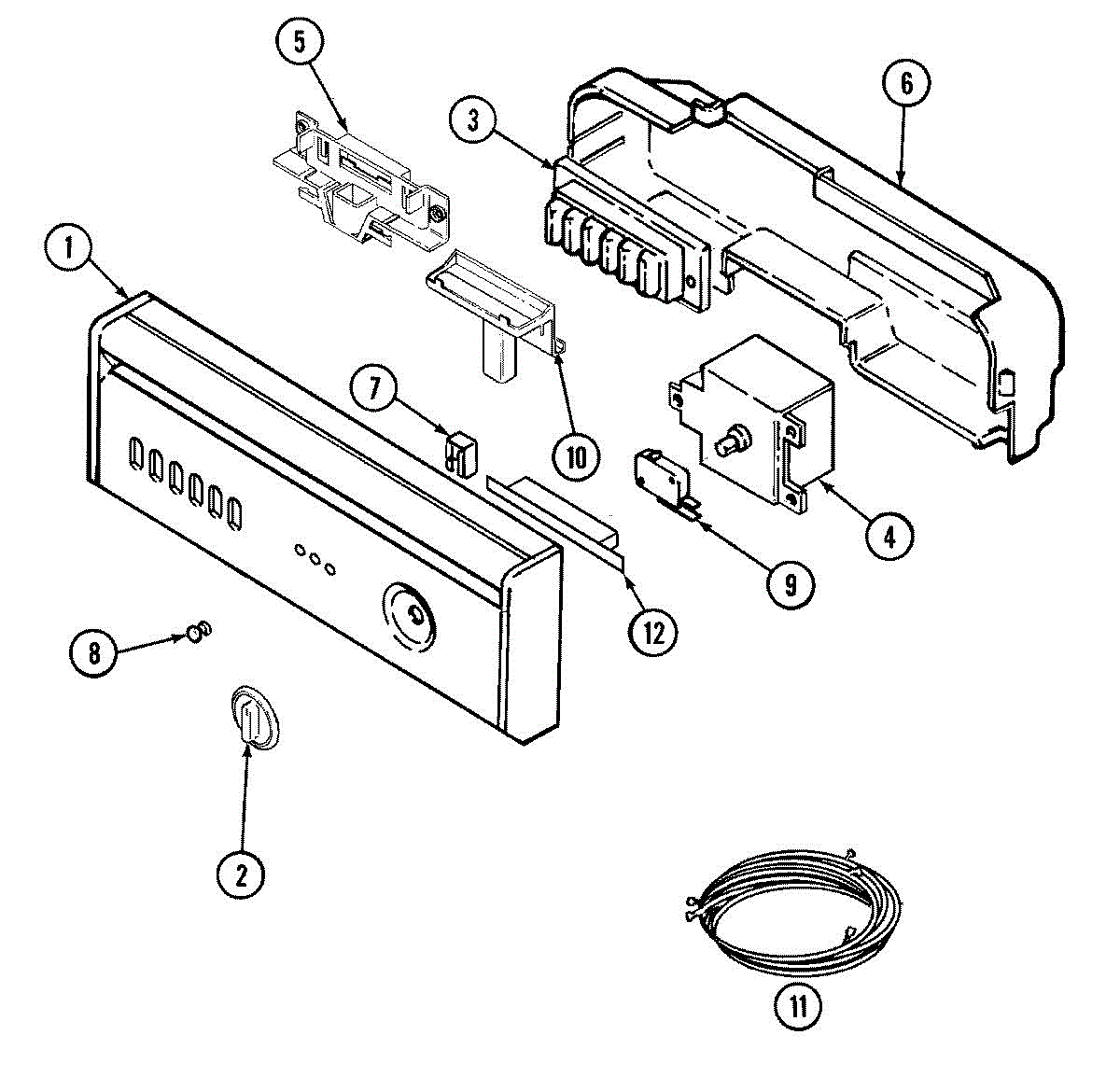 5
3
6
1
7
10
4
9
12
8
2
11