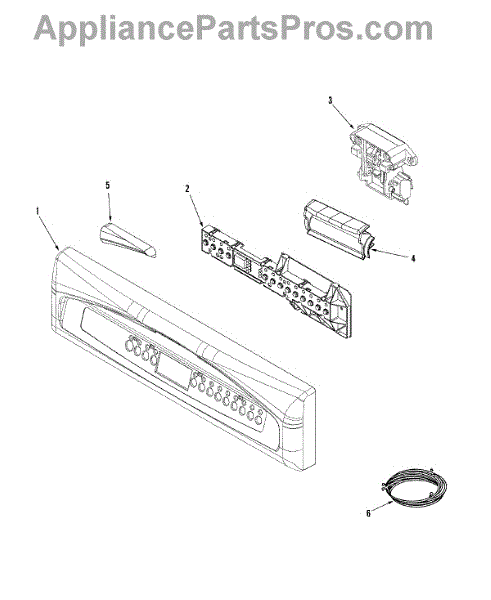 AppliancePartsPros.com

3

5

2

1

4

6