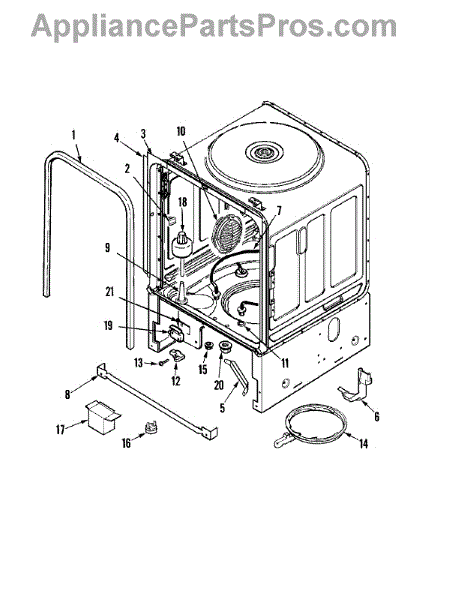 AppliancePartsPros.com

1
4
3
10
2
18
7
9
21
19
13
12
15
20
11
8
5
6
17
16
14