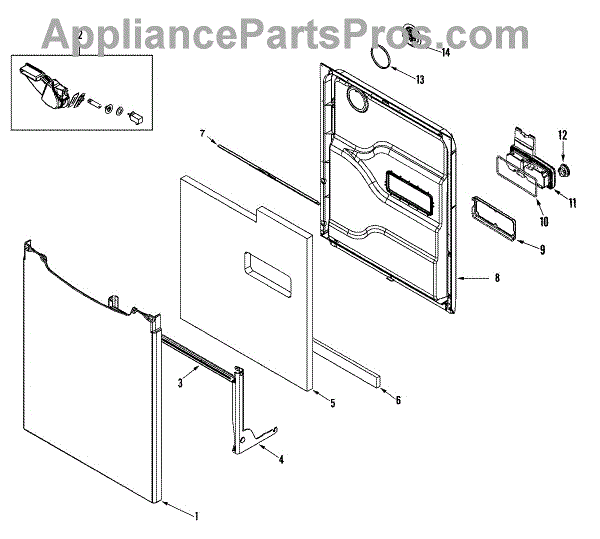 AppliancePartsPros.com

2
14
13
7
12
11
10
9
8
3
5
6
4
1