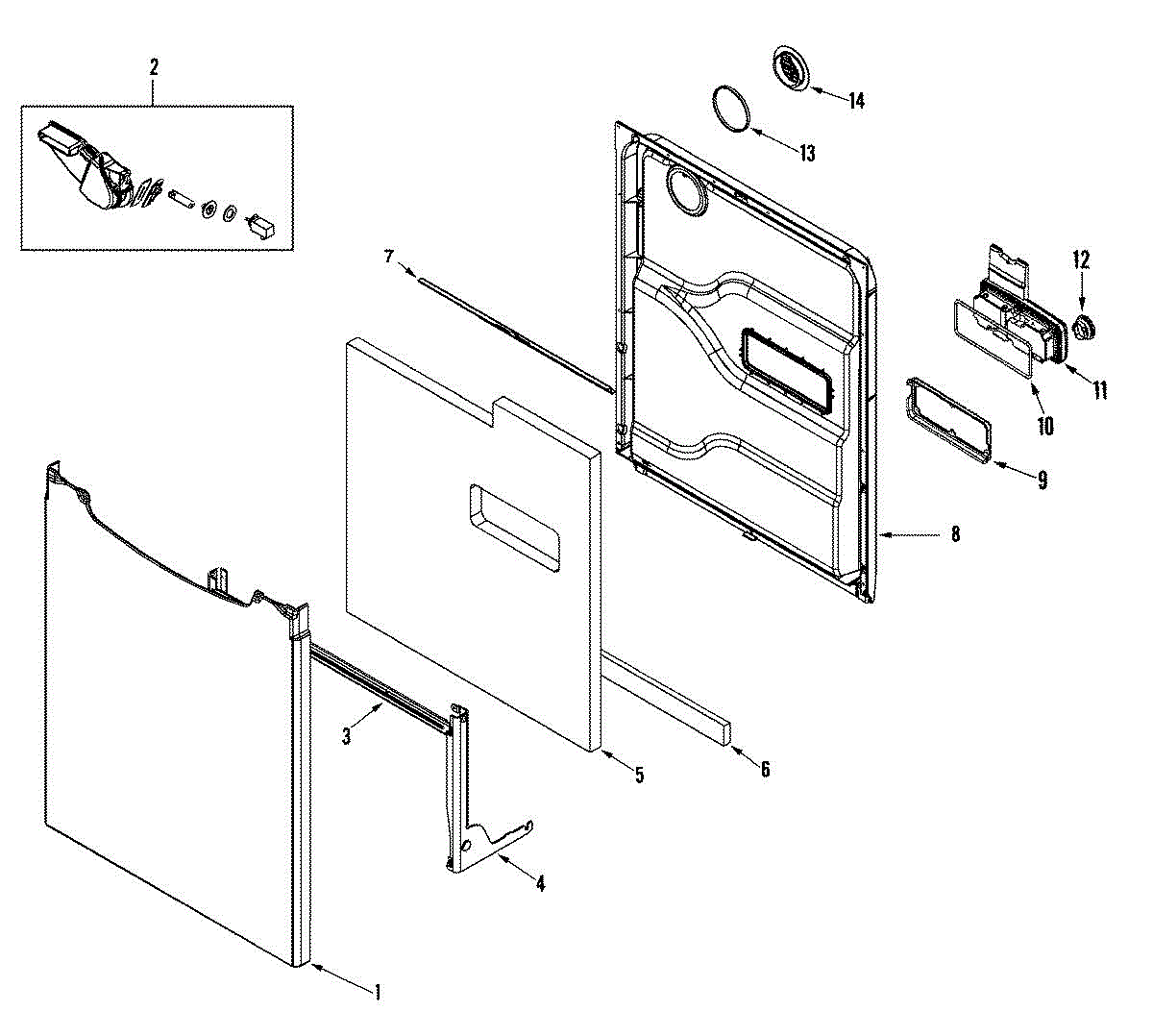 2
14
13
7
12
11
10
9
8
3
5
6
4
1