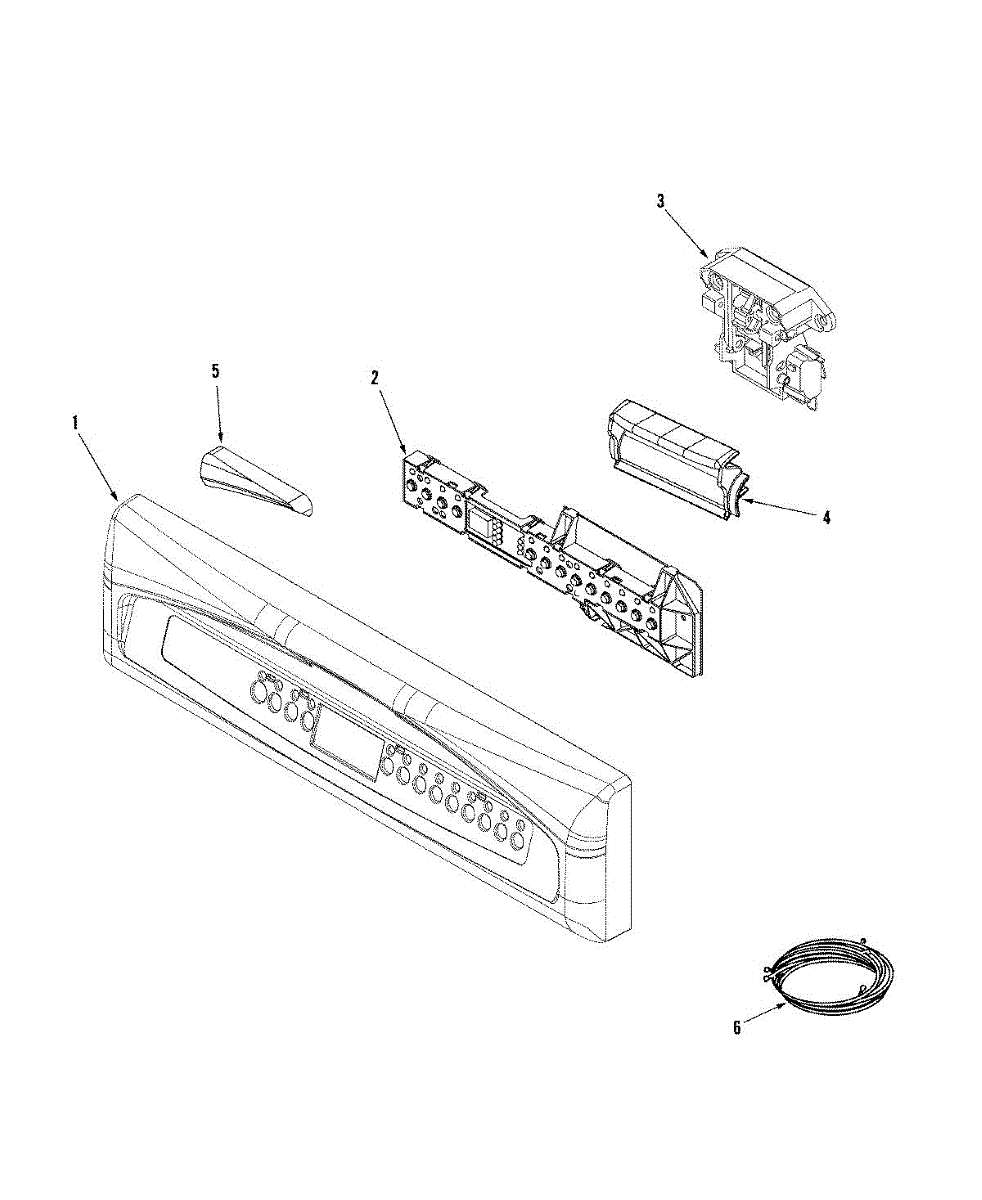 3

5

2

1

4

6