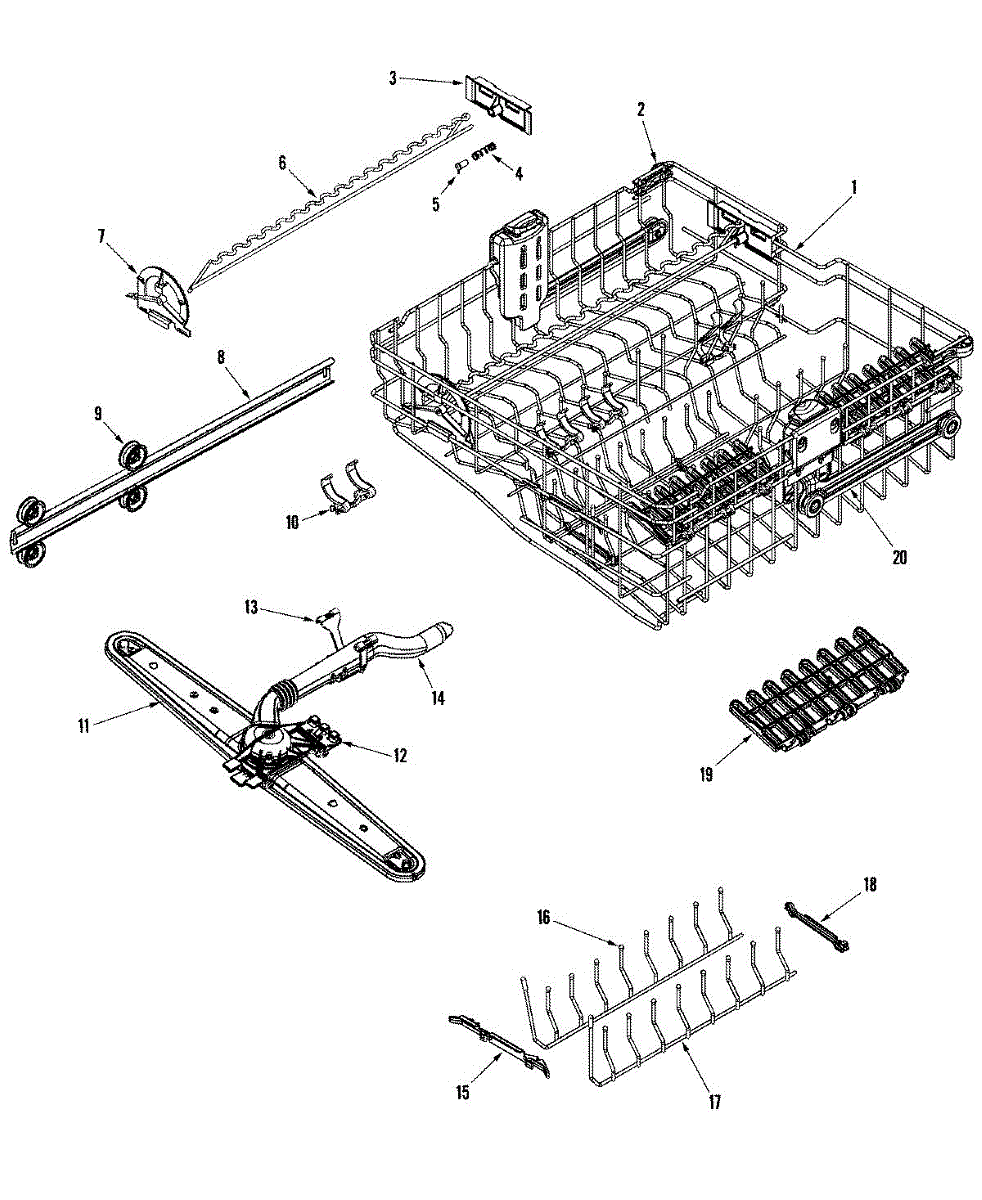 3
2
6
4
5
1
7
8
9
10
20
13
14
11
12
19
18
16
15
17