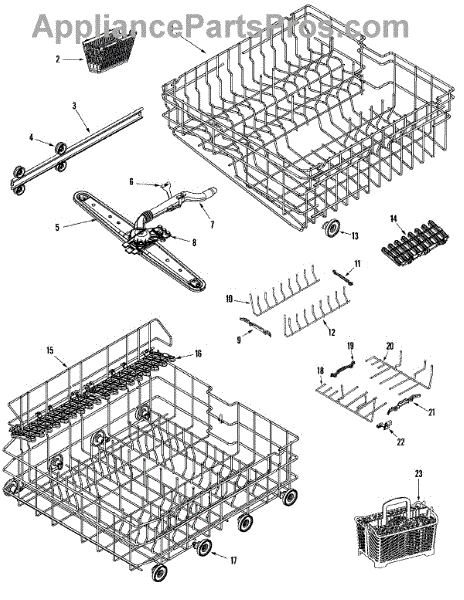 AppliancePartsPros.com

2
3
4
6
5
7
8
13
14
11
10
9
12
15
16
19
20
18
21
22
23
17