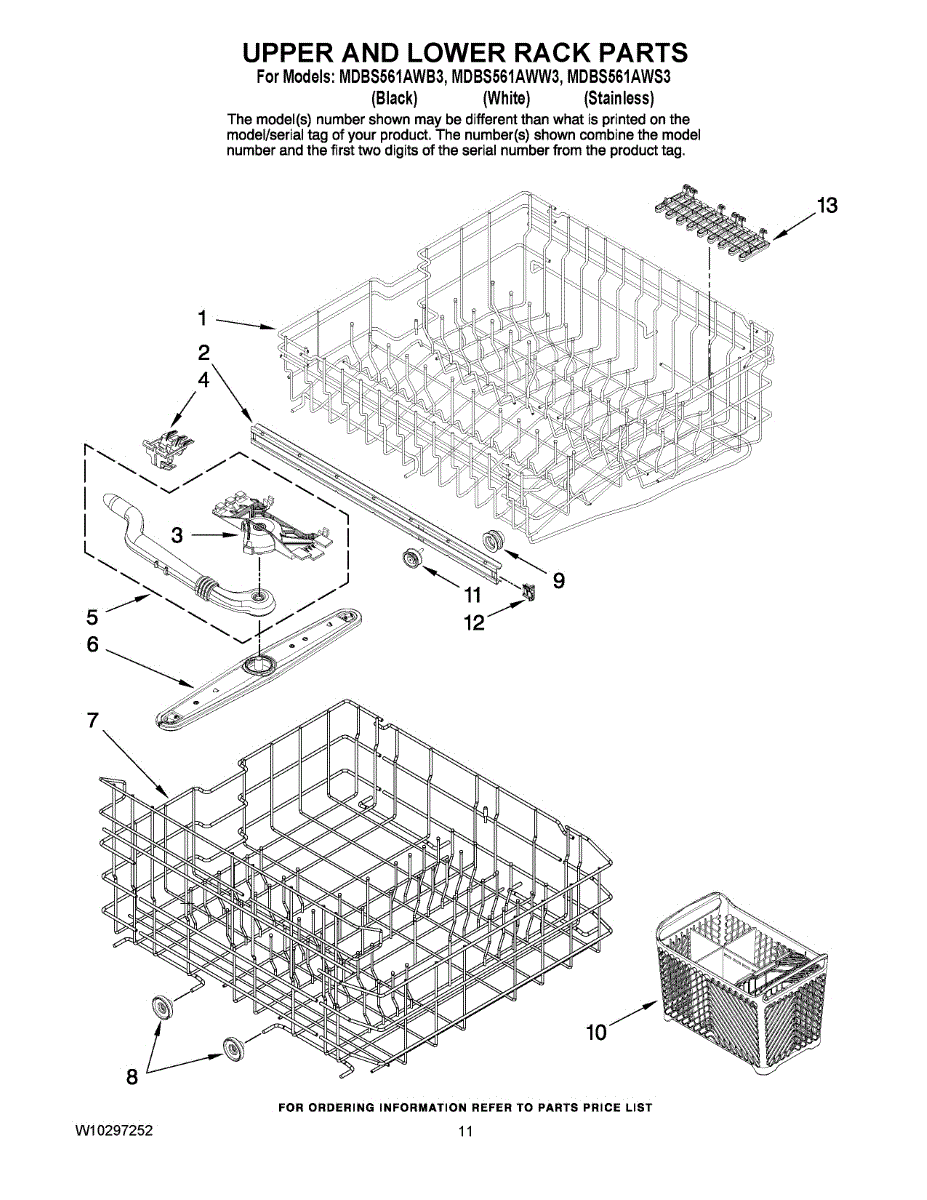 UPPER AND LOWER RACK PARTS
For Models: MDBS561AWB3, MDBS561AWW3, MDBS561AWS3
(Black) (White) (Stainless)

The model(s) number shown may be different than what is printed on the model/serial tag of your product. The number(s) shown combine the model number and the first two digits of the serial number from the product tag.

13
1
2
4
3
9
11
12
5
6
7
10
8

FOR ORDERING INFORMATION REFER TO PARTS PRICE LIST

W10297252
11