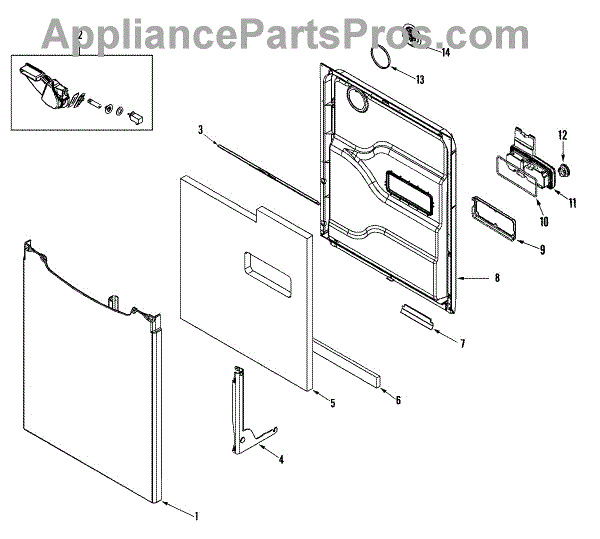 AppliancePartsPros.com

2
14
13
3
12
11
10
9
8
7
6
5
4
1