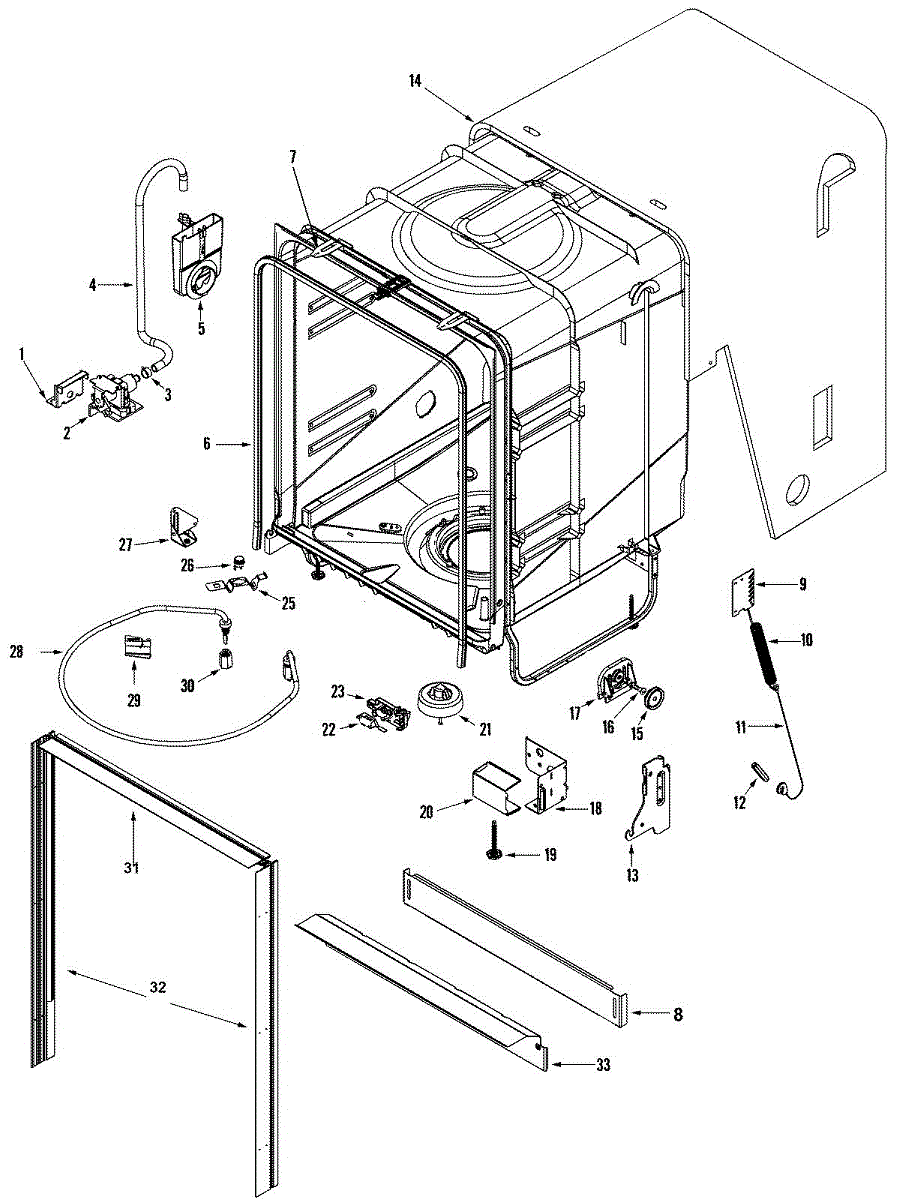 14
7
4
5
1
3
2
6
27
26
25
9
10
28
29
30
23
22
21
17
16
15
11
12
20
18
19
13
31
32
8
33