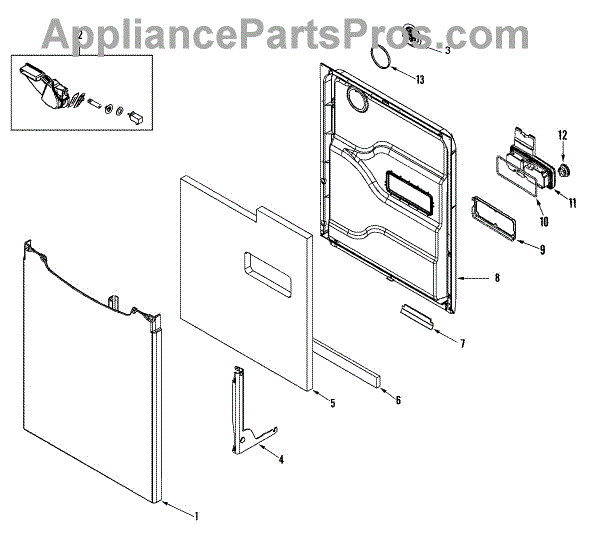 AppliancePartsPros.com

2
3
13
12
11
10
9
8
7
6
5
4
1